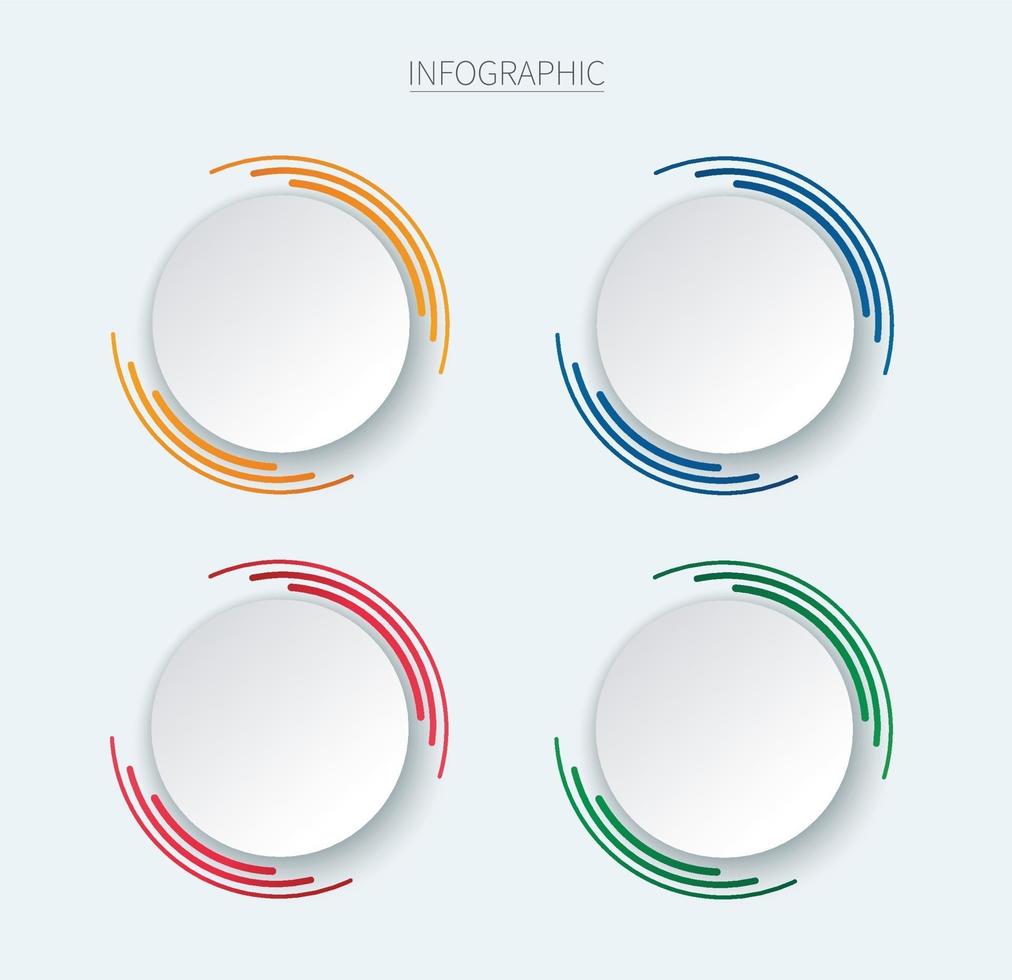 INFOGRAPHIC