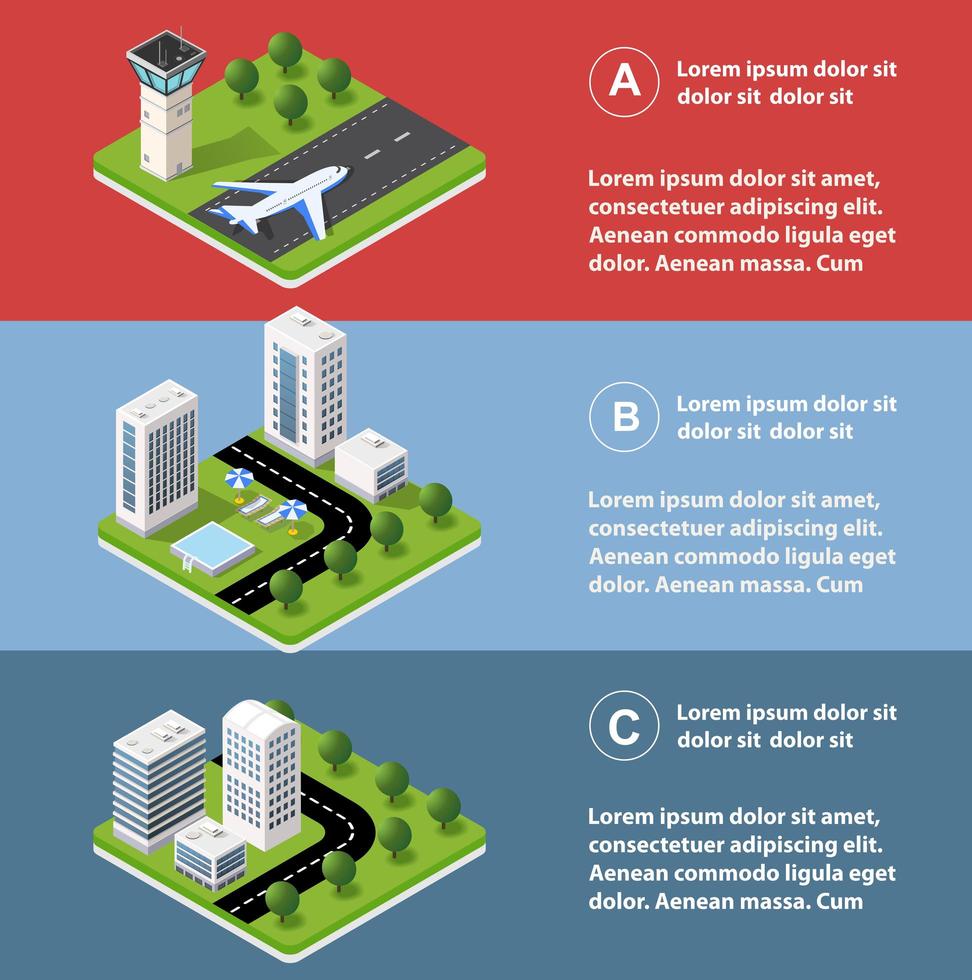 A

Lorem ipsum dolor sit dolor sit dolor sit

Lorem ipsum dolor sit amet, consectetuer adipiscing elit. Aenean commodo ligula eget dolor. Aenean massa. Cum

B

Lorem ipsum dolor sit dolor sit dolor sit

Lorem ipsum dolor sit amet, consectetuer adipiscing elit. Aenean commodo ligula eget dolor. Aenean massa. Cum

C

Lorem ipsum dolor sit dolor sit dolor sit

Lorem ipsum dolor sit amet, consectetuer adipiscing elit. Aenean commodo ligula eget dolor. Aenean massa. Cum