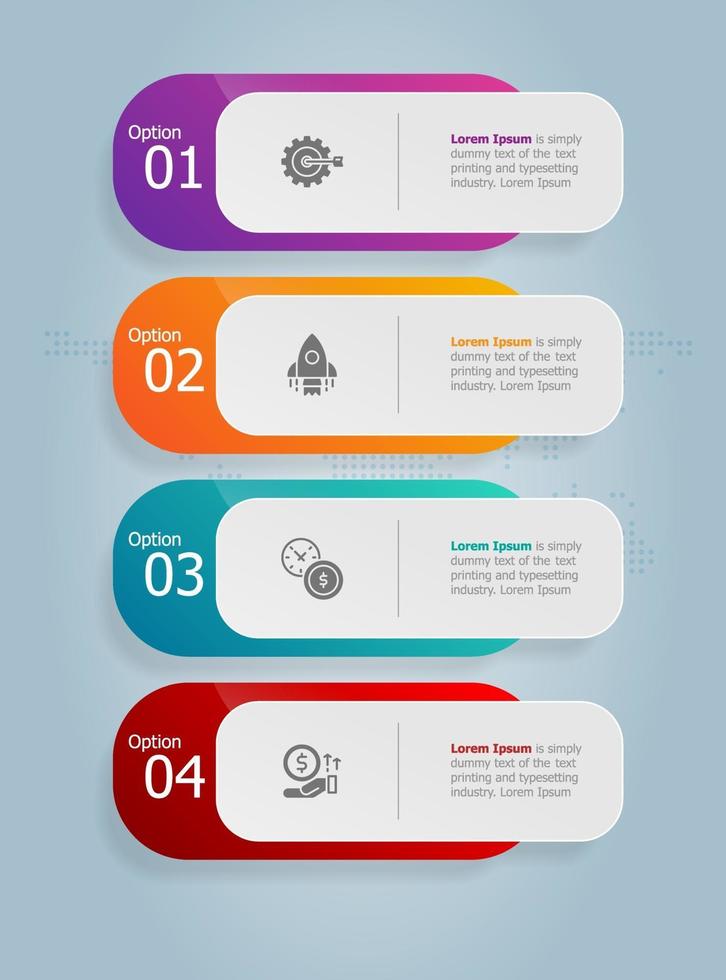 Option
01

Lorem Ipsum is simply dummy text of the text printing and typesetting industry. Lorem Ipsum

Option
02

Lorem Ipsum is simply dummy text of the text printing and typesetting industry. Lorem Ipsum

Option
03

Lorem Ipsum is simply dummy text of the text printing and typesetting industry. Lorem Ipsum

Option
04

Lorem Ipsum is simply dummy text of the text printing and typesetting industry. Lorem Ipsum