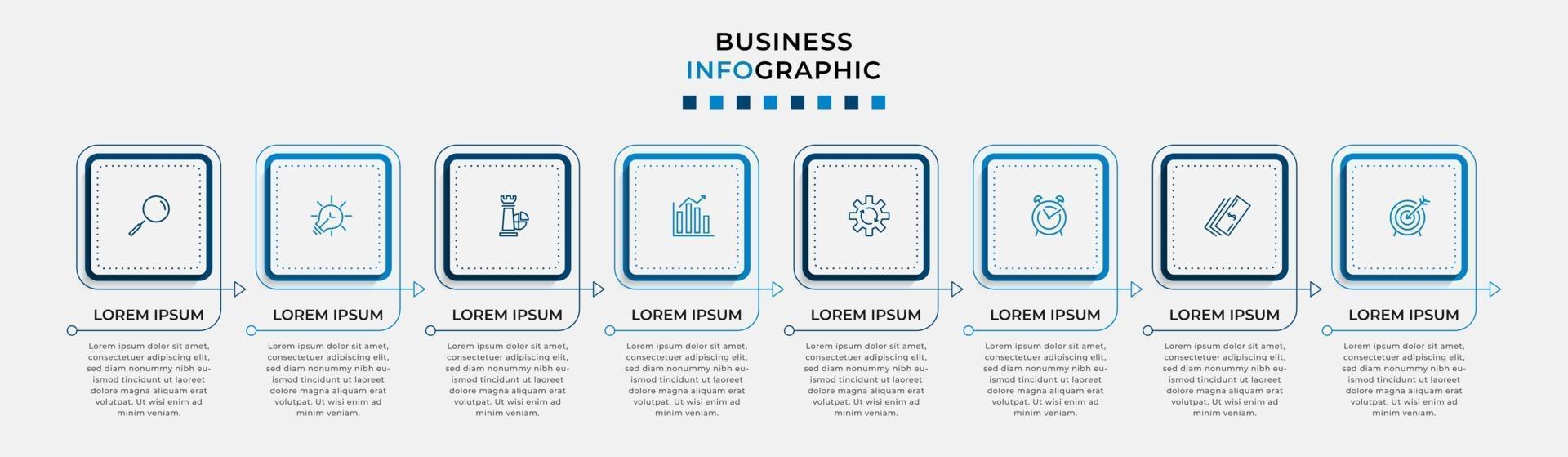 BUSINESS
INFOGRAPHIC

LOREM IPSUM

Lorem ipsum dolor sit amet, consectetuer adipiscing elit, sed diam nonummy nibh euismod tincidunt ut laoreet dolore magna aliquam erat volutpat. Ut wisi enim ad minim veniam.

LOREM IPSUM

Lorem ipsum dolor sit amet, consectetuer adipiscing elit, sed diam nonummy nibh euismod tincidunt ut laoreet dolore magna aliquam erat volutpat. Ut wisi enim ad minim veniam.

LOREM IPSUM

Lorem ipsum dolor sit amet, consectetuer adipiscing elit, sed diam nonummy nibh euismod tincidunt ut laoreet dolore magna aliquam erat volutpat. Ut wisi enim ad minim veniam.

LOREM IPSUM

Lorem ipsum dolor sit amet, consectetuer adipiscing elit, sed diam nonummy nibh euismod tincidunt ut laoreet dolore magna aliquam erat volutpat. Ut wisi enim ad minim veniam.

LOREM IPSUM

Lorem ipsum dolor sit amet, consectetuer adipiscing elit, sed diam nonummy nibh euismod tincidunt ut laoreet dolore magna aliquam erat volutpat. Ut wisi enim ad minim veniam.

LOREM IPSUM

Lorem ipsum dolor sit amet, consectetuer adipiscing elit, sed diam nonummy nibh euismod tincidunt ut laoreet dolore magna aliquam erat volutpat. Ut wisi enim ad minim veniam.

LOREM IPSUM

Lorem ipsum dolor sit amet, consectetuer adipiscing elit, sed diam nonummy nibh euismod tincidunt ut laoreet dolore magna aliquam erat volutpat. Ut wisi enim ad minim veniam.

LOREM IPSUM

Lorem ipsum dolor sit amet, consectetuer adipiscing elit, sed diam nonummy nibh euismod tincidunt ut laoreet dolore magna aliquam erat volutpat. Ut wisi enim ad minim veniam.