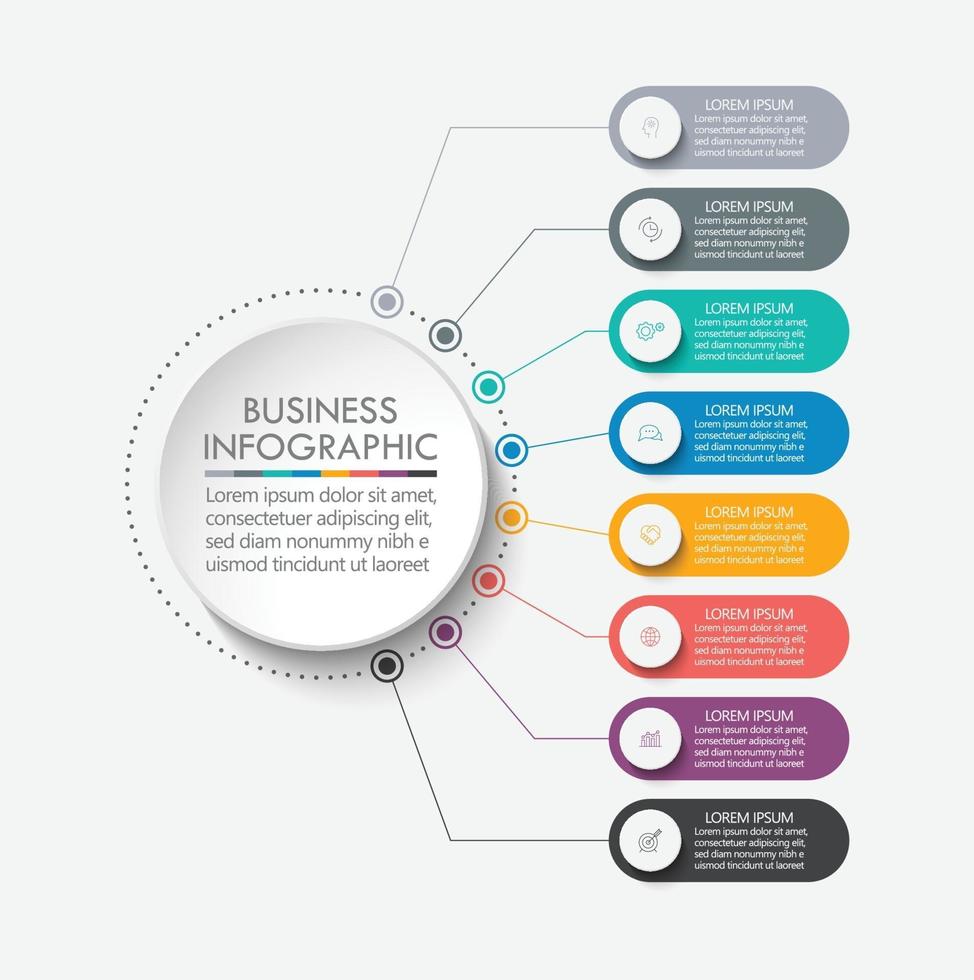 BUSINESS INFOGRAPHIC

Lorem ipsum dolor sit amet, consectetuer adipiscing elit, sed diam nonummy nibh e uismod tincidunt ut laoreet

LOREM IPSUM
Lorem ipsum dolor sit amet, consectetuer adipiscing elit, sed diam nonummy nibh e uismod tincidunt ut laoreet

LOREM IPSUM
Lorem ipsum dolor sit amet, consectetuer adipiscing elit, sed diam nonummy nibh e uismod tincidunt ut laoreet

LOREM IPSUM
Lorem ipsum dolor sit amet, consectetuer adipiscing elit, sed diam nonummy nibh e uismod tincidunt ut laoreet

LOREM IPSUM
Lorem ipsum dolor sit amet, consectetuer adipiscing elit, sed diam nonummy nibh e uismod tincidunt ut laoreet

LOREM IPSUM
Lorem ipsum dolor sit amet, consectetuer adipiscing elit, sed diam nonummy nibh e uismod tincidunt ut laoreet

LOREM IPSUM
Lorem ipsum dolor sit amet, consectetuer adipiscing elit, sed diam nonummy nibh e uismod tincidunt ut laoreet

LOREM IPSUM
Lorem ipsum dolor sit amet, consectetuer adipiscing elit, sed diam nonummy nibh e uismod tincidunt ut laoreet

LOREM IPSUM
Lorem ipsum dolor sit amet, consectetuer adipiscing elit, sed diam nonummy nibh e uismod tincidunt ut laoreet