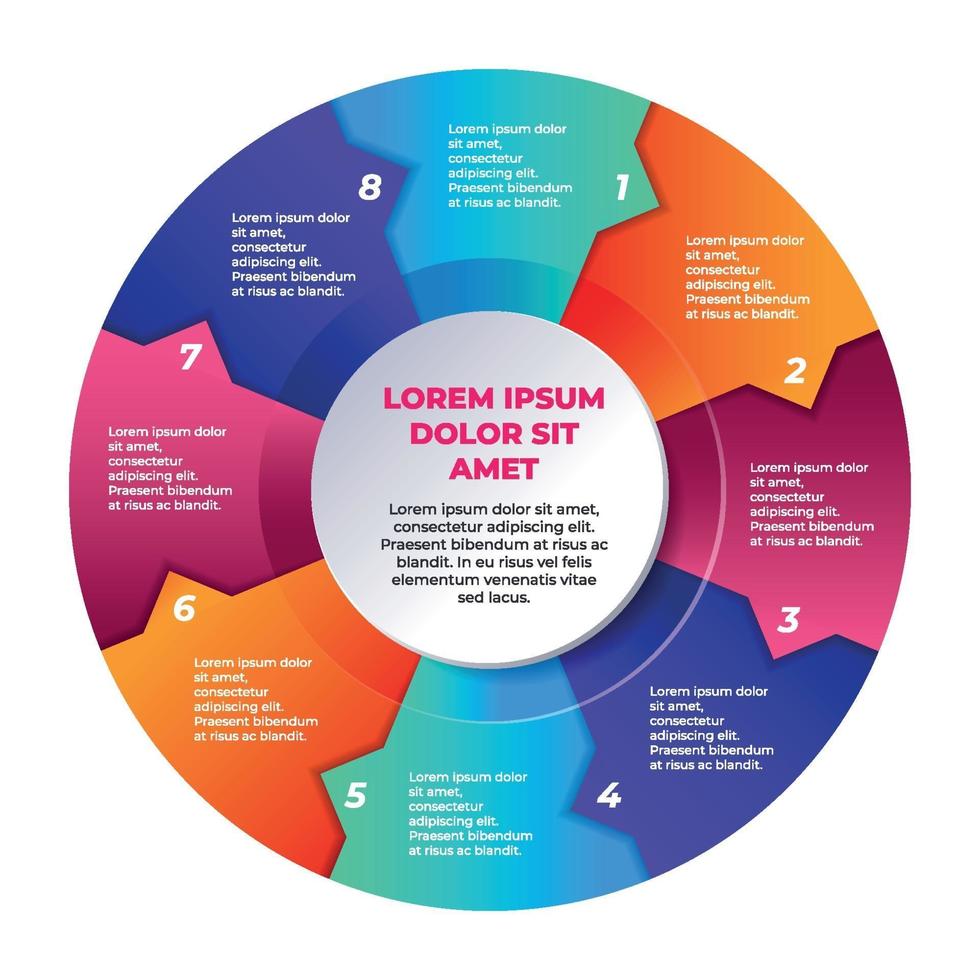 LOREM IPSUM DOLOR SIT AMET

Lorem ipsum dolor sit amet, consectetur adipiscing elit. Praesent bibendum at risus ac blandit. In eu risus vel felis elementum venenatis vitae sed lacus.

1
Lorem ipsum dolor sit amet, consectetur adipiscing elit. Praesent bibendum at risus ac blandit.

2
Lorem ipsum dolor sit amet, consectetur adipiscing elit. Praesent bibendum at risus ac blandit.

3
Lorem ipsum dolor sit amet, consectetur adipiscing elit. Praesent bibendum at risus ac blandit.

4
Lorem ipsum dolor sit amet, consectetur adipiscing elit. Praesent bibendum at risus ac blandit.

5
Lorem ipsum dolor sit amet, consectetur adipiscing elit. Praesent bibendum at risus ac blandit.

6
Lorem ipsum dolor sit amet, consectetur adipiscing elit. Praesent bibendum at risus ac blandit.

7
Lorem ipsum dolor sit amet, consectetur adipiscing elit. Praesent bibendum at risus ac blandit.

8
Lorem ipsum dolor sit amet, consectetur adipiscing elit. Praesent bibendum at risus ac blandit.