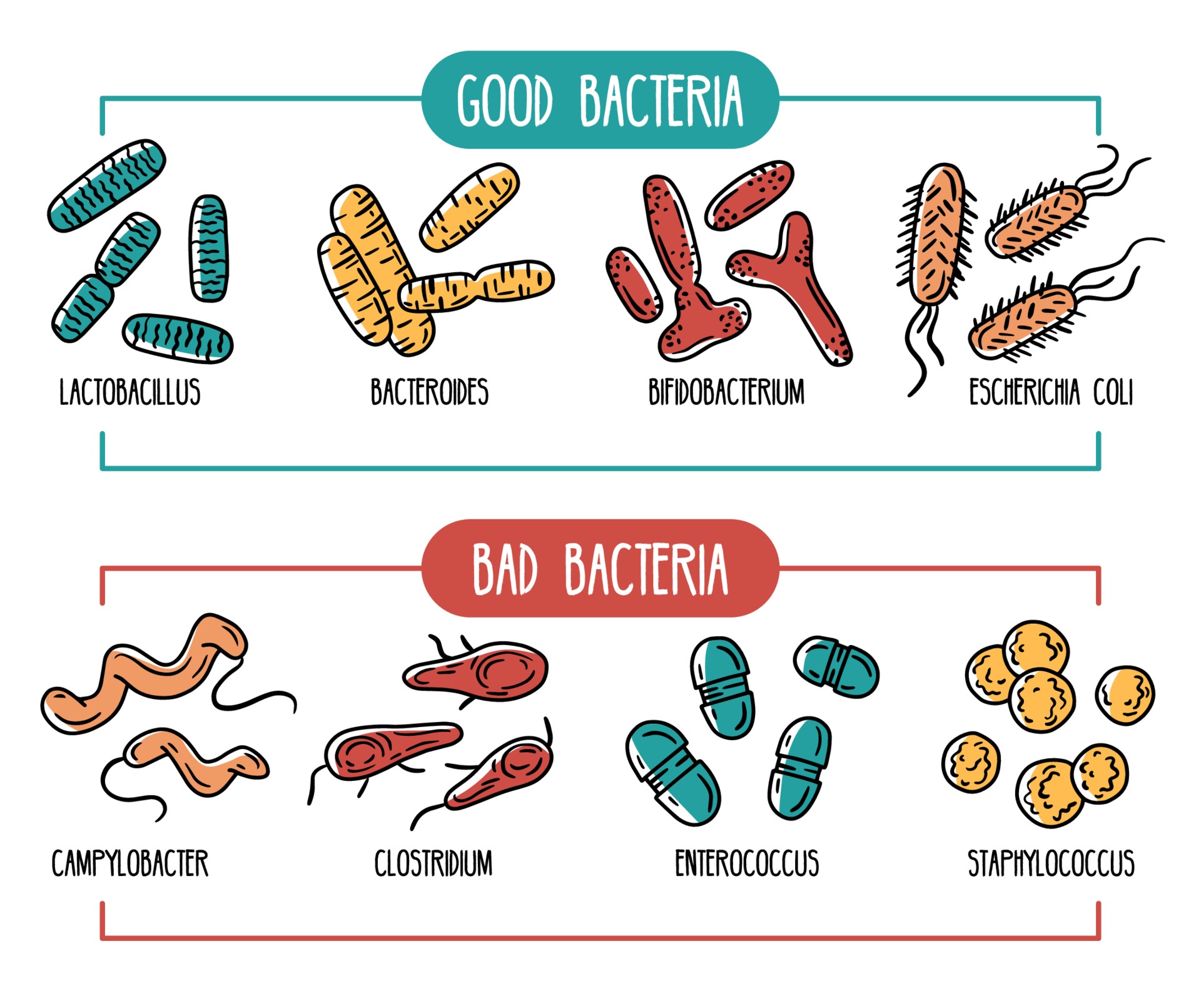 GOOD BACTERIA

LACTOBACILLUS
BACTEROIDES
BIFIDOBACTERIUM
ESCHERICHIA COLI

BAD BACTERIA

CAMPYLOBACTER
CLOSTRIDIUM
ENTEROCOCCUS
STAPHYLOCOCCUS