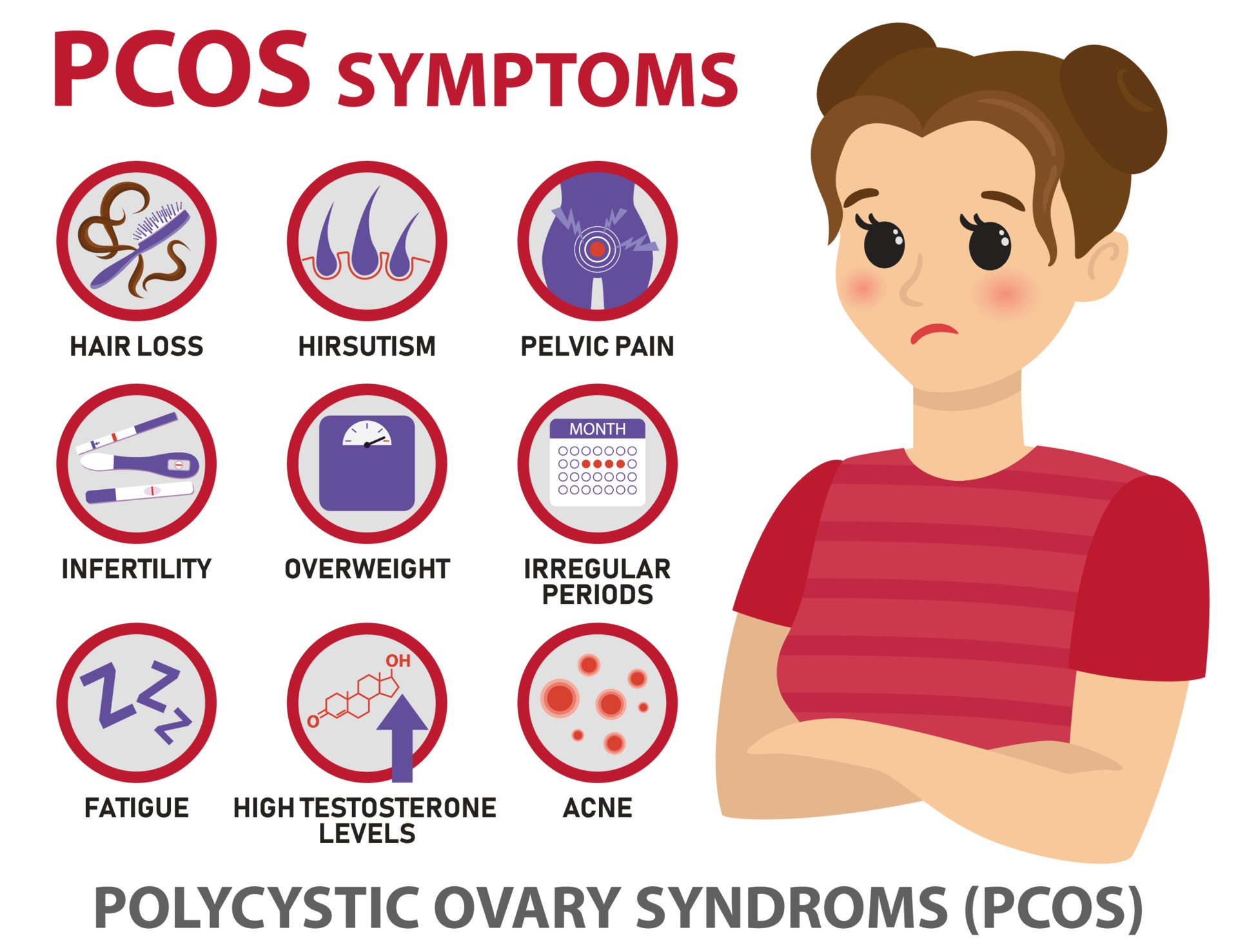 PCOS SYMPTOMS

HAIR LOSS

HIRSUTISM

PELVIC PAIN

INFERTILITY

OVERWEIGHT

MONTH

IRREGULAR PERIODS

Z Z Z

FATIGUE

OH

O

HIGH TESTOSTERONE LEVELS

ACNE

POLYCYSTIC OVARY SYNDROMS (PCOS)