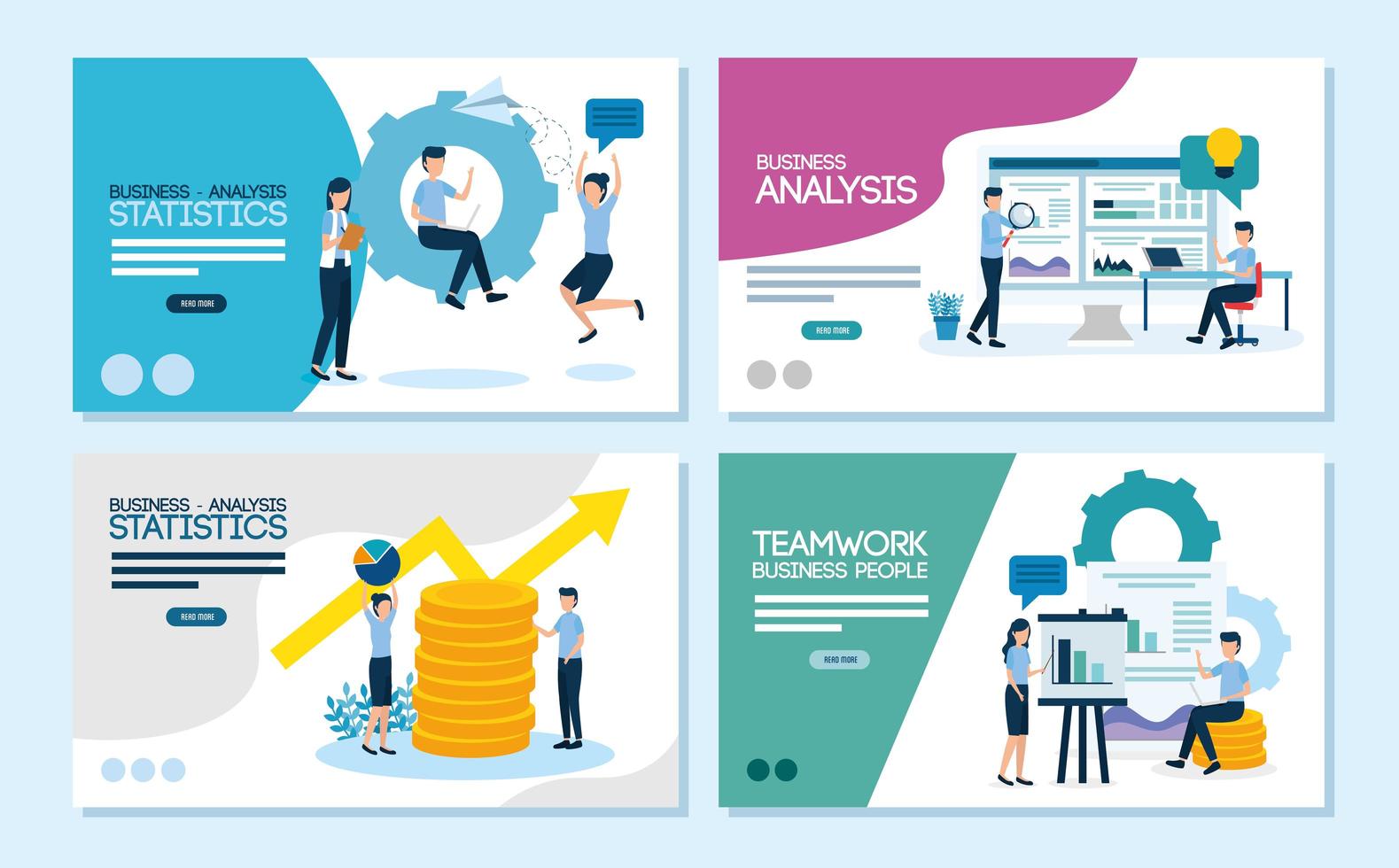 BUSINESS - ANALYSIS
STATISTICS

READ MORE

BUSINESS
ANALYSIS

READ MORE

BUSINESS - ANALYSIS
STATISTICS

READ MORE

TEAMWORK
BUSINESS PEOPLE

READ MORE