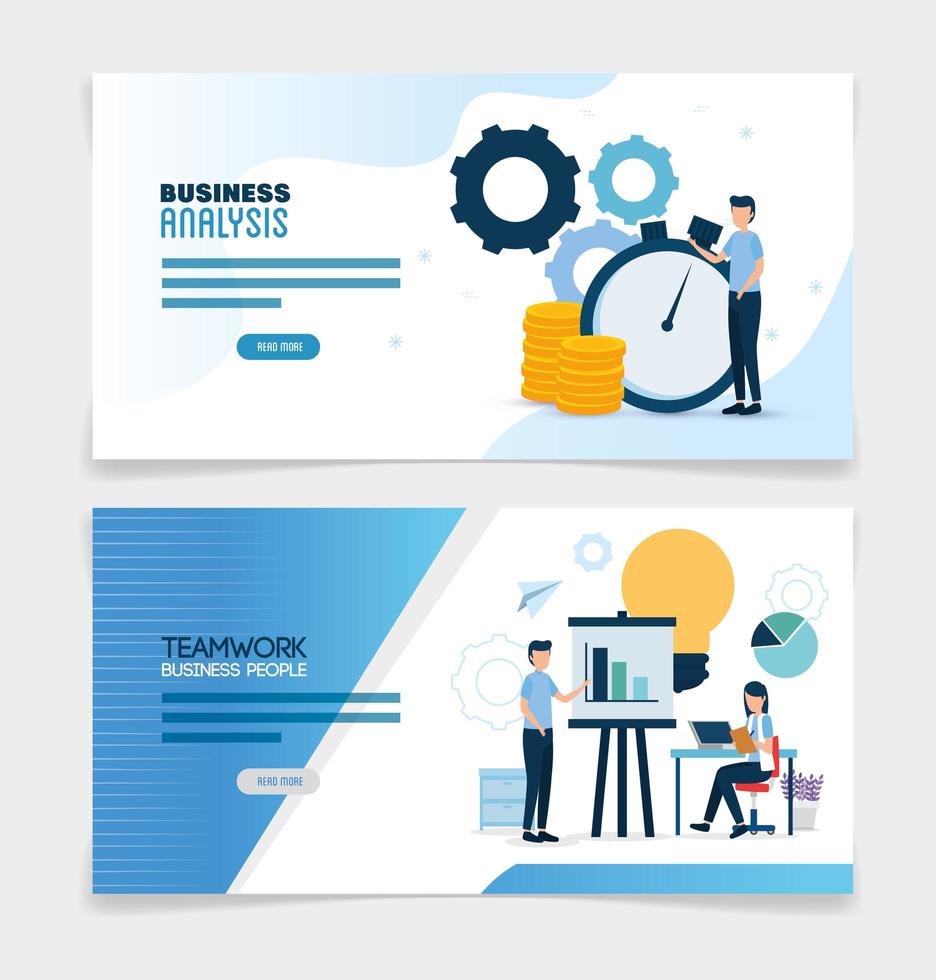 BUSINESS
ANALYSIS

READ MORE

TEAMWORK
BUSINESS PEOPLE

READ MORE