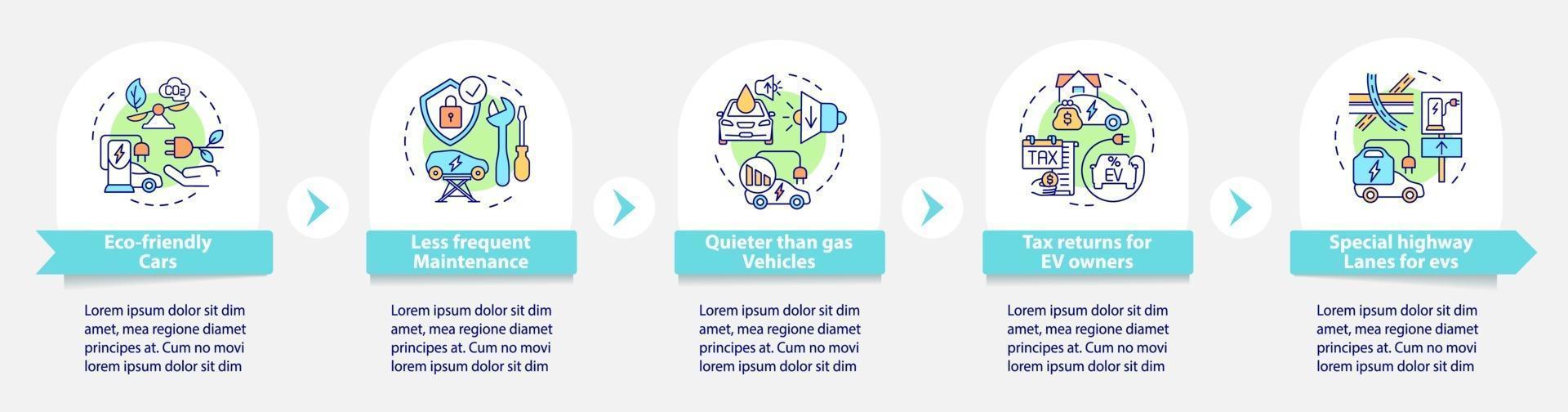 $CO_2$

Eco-friendly Cars

Lorem ipsum dolor sit dim amet, mea regione diamet principes at. Cum no movi lorem ipsum dolor sit dim

Less frequent Maintenance

Lorem ipsum dolor sit dim amet, mea regione diamet principes at. Cum no movi lorem ipsum dolor sit dim

Quieter than gas Vehicles

Lorem ipsum dolor sit dim amet, mea regione diamet principes at. Cum no movi lorem ipsum dolor sit dim

TAX

$

%
EV

Tax returns for EV owners

Lorem ipsum dolor sit dim amet, mea regione diamet principes at. Cum no movi lorem ipsum dolor sit dim

Special highway Lanes for evs

Lorem ipsum dolor sit dim amet, mea regione diamet principes at. Cum no movi lorem ipsum dolor sit dim