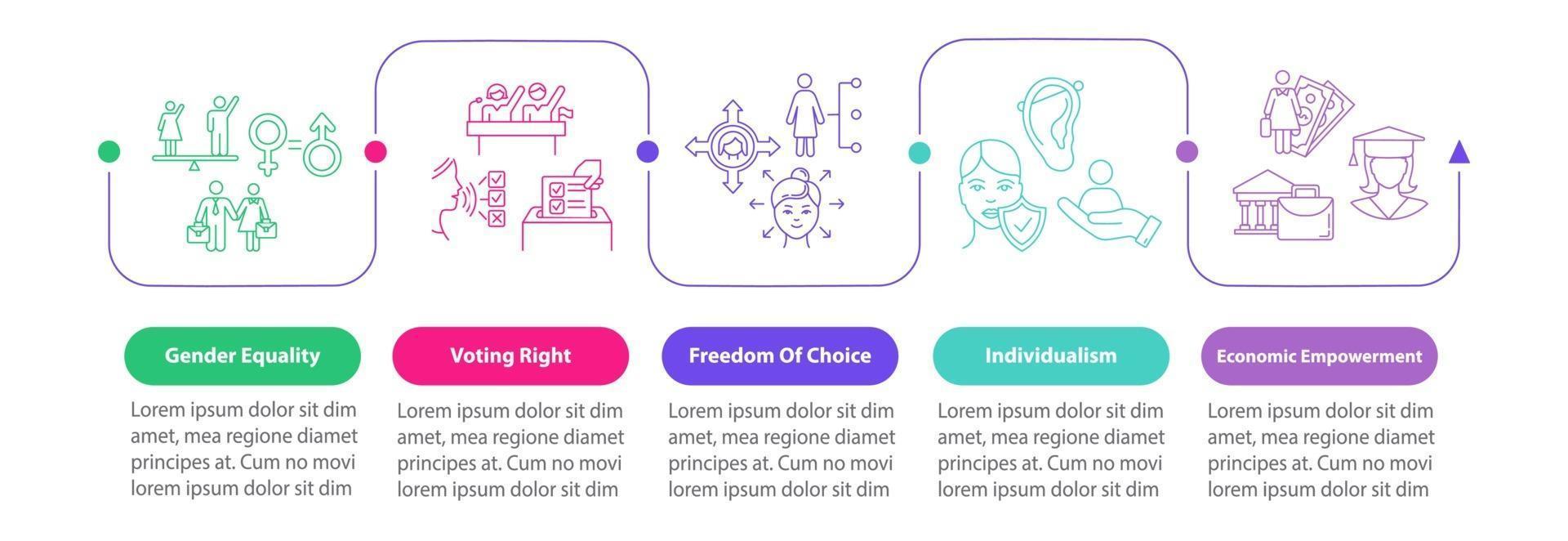 Gender Equality

Lorem ipsum dolor sit dim amet, mea regione diamet principes at. Cum no movi lorem ipsum dolor sit dim

Voting Right

Lorem ipsum dolor sit dim amet, mea regione diamet principes at. Cum no movi lorem ipsum dolor sit dim

Freedom Of Choice

Lorem ipsum dolor sit dim amet, mea regione diamet principes at. Cum no movi lorem ipsum dolor sit dim

Individualism

Lorem ipsum dolor sit dim amet, mea regione diamet principes at. Cum no movi lorem ipsum dolor sit dim

Economic Empowerment

Lorem ipsum dolor sit dim amet, mea regione diamet principes at. Cum no movi lorem ipsum dolor sit dim