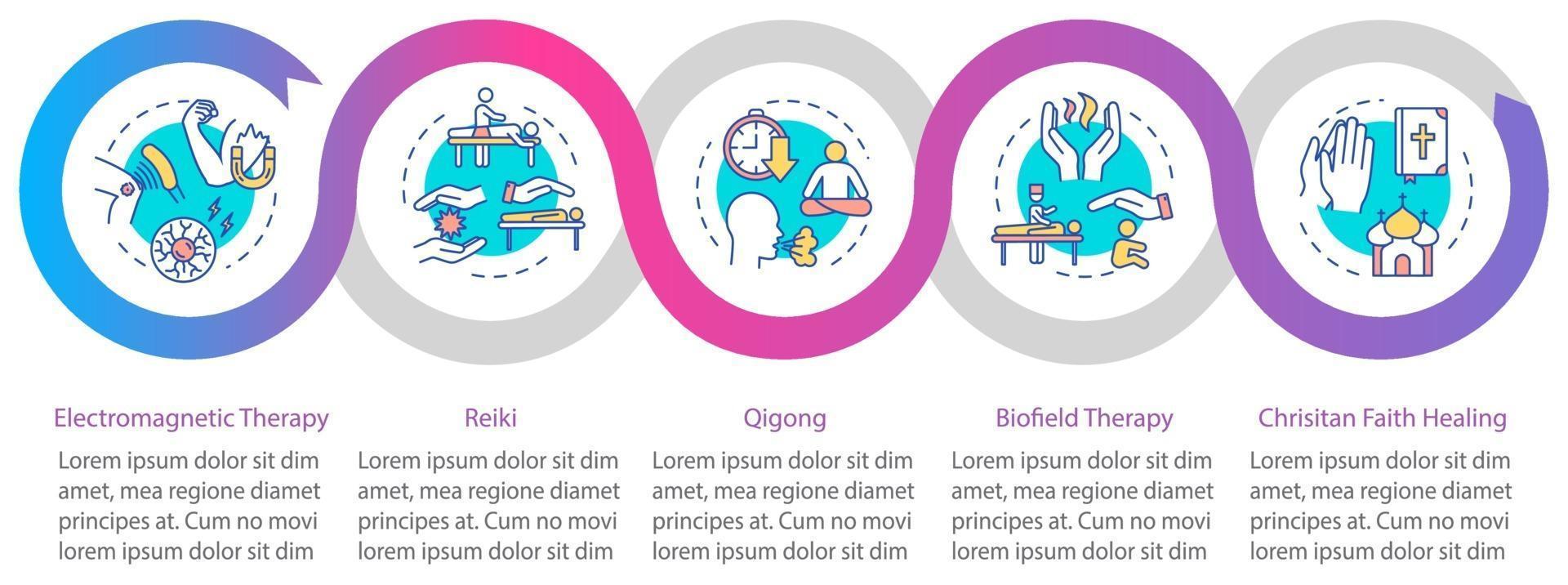 Electromagnetic Therapy

Lorem ipsum dolor sit dim amet, mea regione diamet principes at. Cum no movi lorem ipsum dolor sit dim

Reiki

Lorem ipsum dolor sit dim amet, mea regione diamet principes at. Cum no movi lorem ipsum dolor sit dim

Qigong

Lorem ipsum dolor sit dim amet, mea regione diamet principes at. Cum no movi lorem ipsum dolor sit dim

Biofield Therapy

Lorem ipsum dolor sit dim amet, mea regione diamet principes at. Cum no movi lorem ipsum dolor sit dim

Chrisitan Faith Healing

Lorem ipsum dolor sit dim amet, mea regione diamet principes at. Cum no movi lorem ipsum dolor sit dim