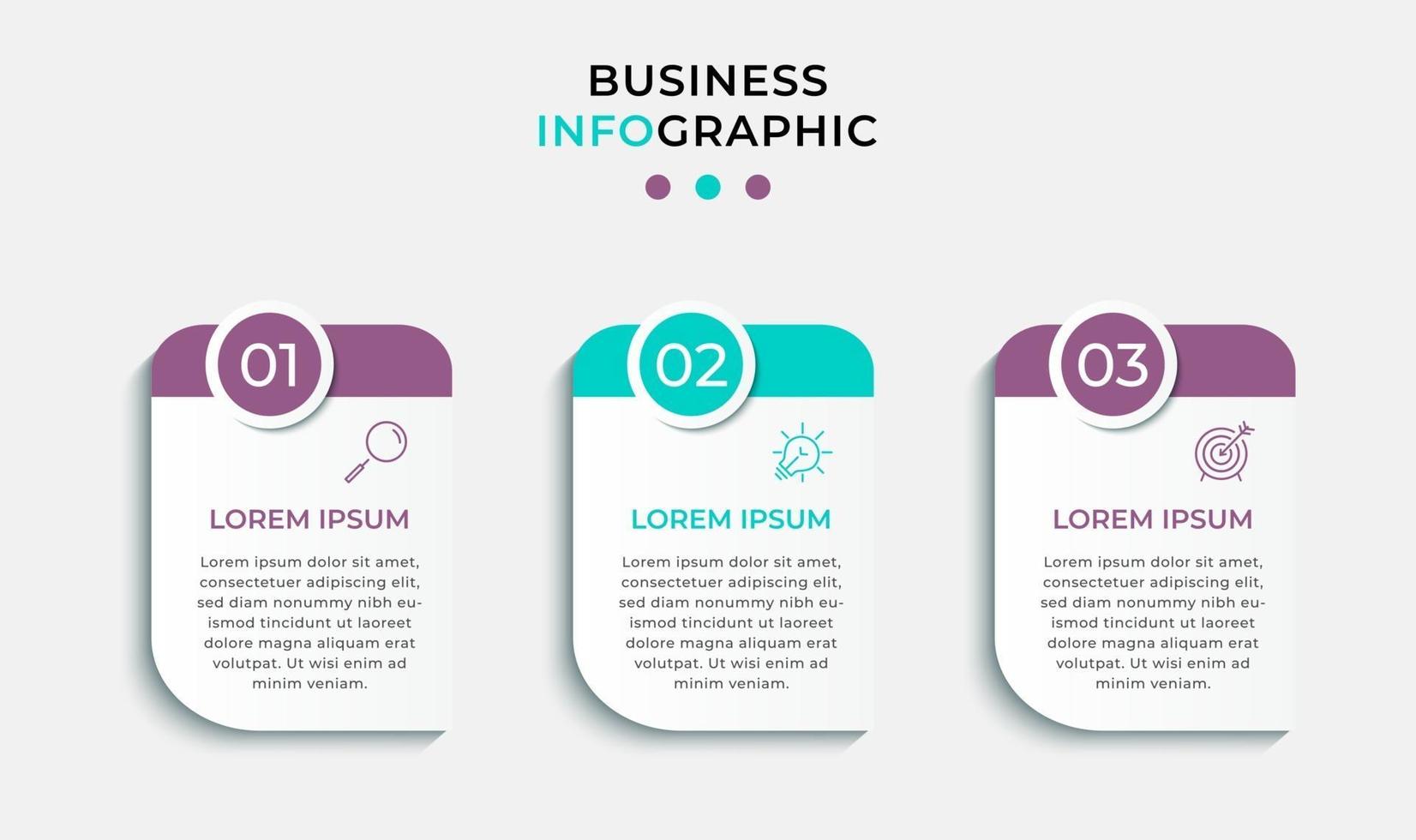 BUSINESS
INFOGRAPHIC

01

LOREM IPSUM

Lorem ipsum dolor sit amet, consectetuer adipiscing elit, sed diam nonummy nibh euismod tincidunt ut laoreet dolore magna aliquam erat volutpat. Ut wisi enim ad minim veniam.

02

LOREM IPSUM

Lorem ipsum dolor sit amet, consectetuer adipiscing elit, sed diam nonummy nibh euismod tincidunt ut laoreet dolore magna aliquam erat volutpat. Ut wisi enim ad minim veniam.

03

LOREM IPSUM

Lorem ipsum dolor sit amet, consectetuer adipiscing elit, sed diam nonummy nibh euismod tincidunt ut laoreet dolore magna aliquam erat volutpat. Ut wisi enim ad minim veniam.