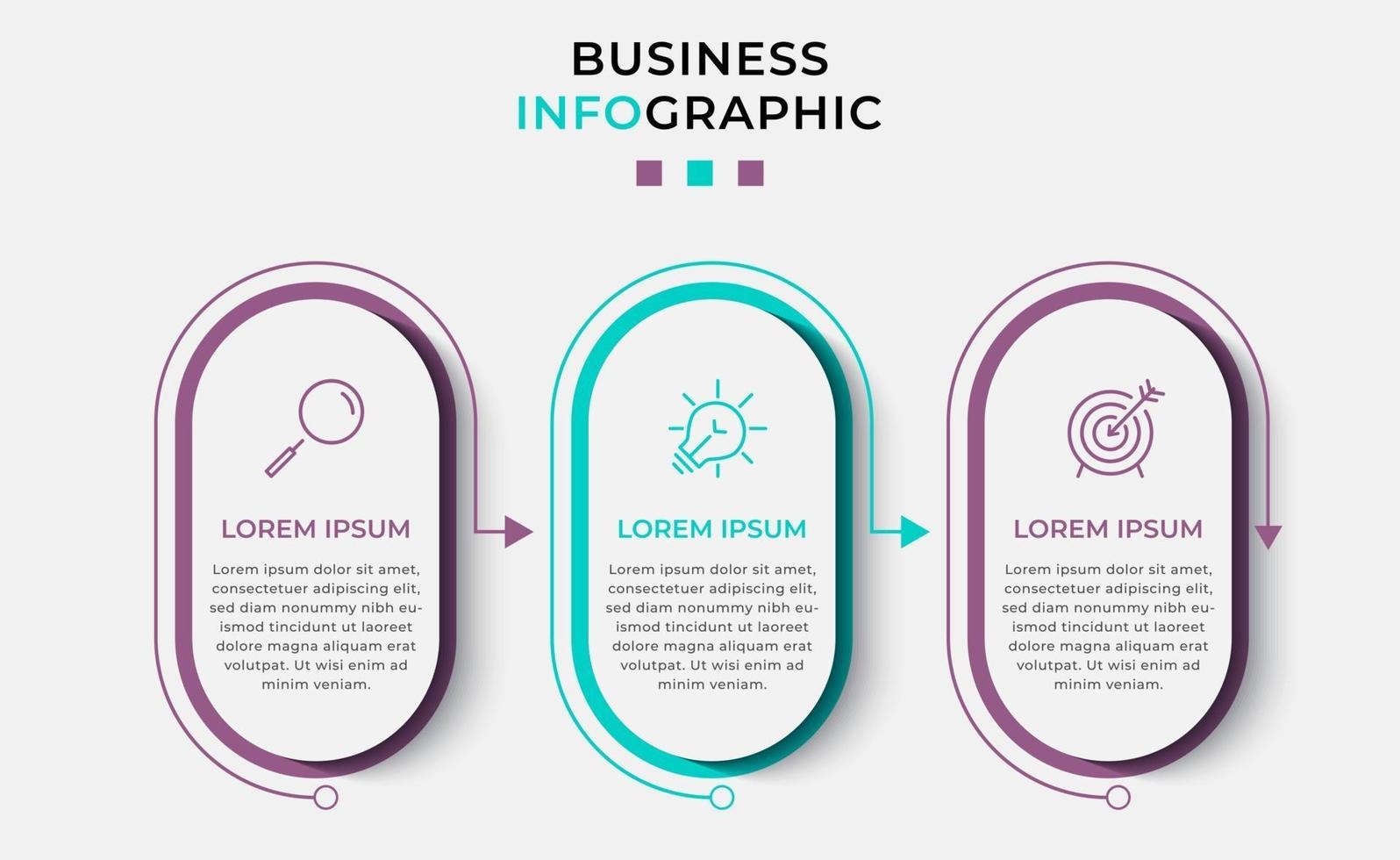 BUSINESS
INFOGRAPHIC

LOREM IPSUM

Lorem ipsum dolor sit amet, consectetuer adipiscing elit, sed diam nonummy nibh euismod tincidunt ut laoreet dolore magna aliquam erat volutpat. Ut wisi enim ad minim veniam.

LOREM IPSUM

Lorem ipsum dolor sit amet, consectetuer adipiscing elit, sed diam nonummy nibh euismod tincidunt ut laoreet dolore magna aliquam erat volutpat. Ut wisi enim ad minim veniam.

LOREM IPSUM

Lorem ipsum dolor sit amet, consectetuer adipiscing elit, sed diam nonummy nibh euismod tincidunt ut laoreet dolore magna aliquam erat volutpat. Ut wisi enim ad minim veniam.