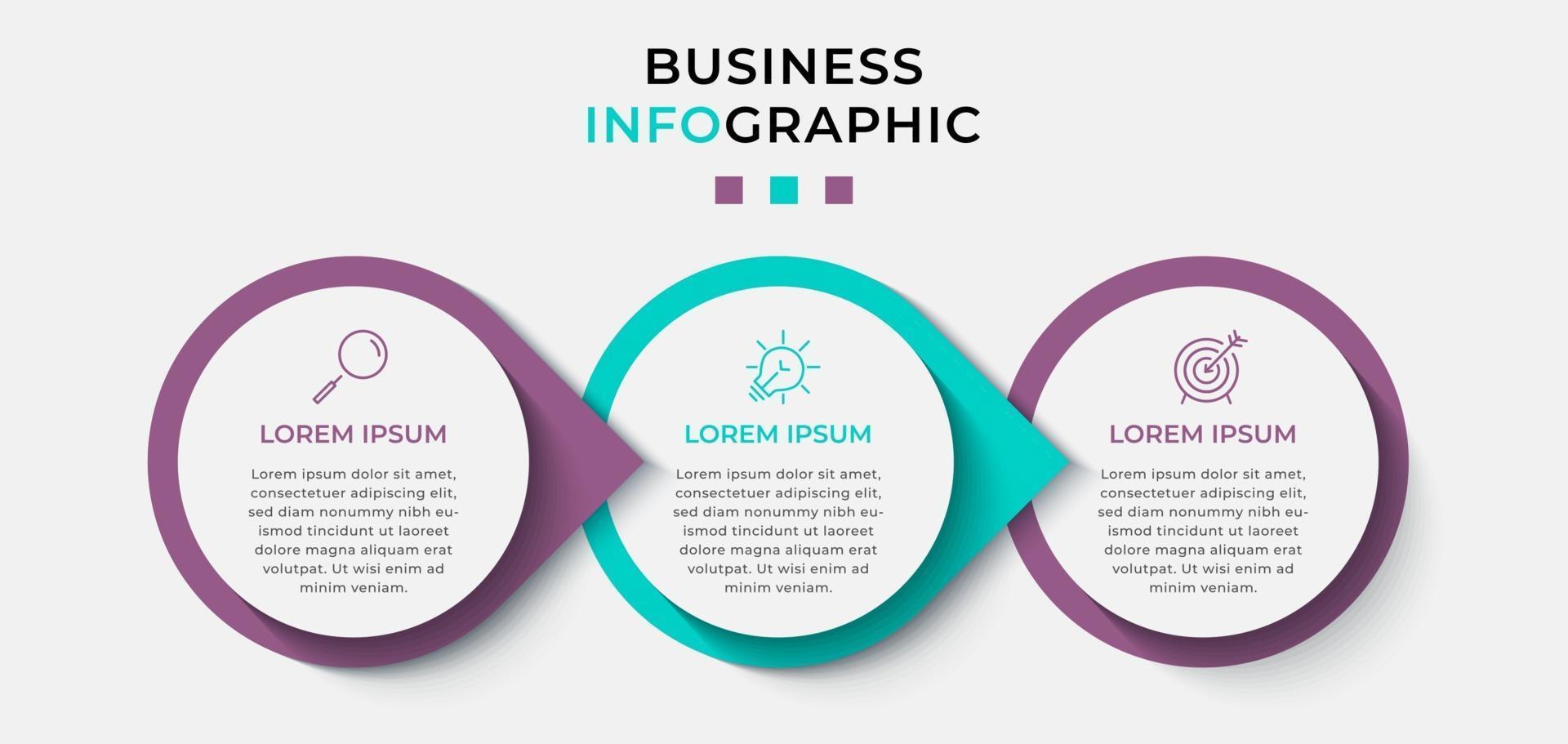 BUSINESS
INFOGRAPHIC

LOREM IPSUM

Lorem ipsum dolor sit amet, consectetuer adipiscing elit, sed diam nonummy nibh euismod tincidunt ut laoreet dolore magna aliquam erat volutpat. Ut wisi enim ad minim veniam.

LOREM IPSUM

Lorem ipsum dolor sit amet, consectetuer adipiscing elit, sed diam nonummy nibh euismod tincidunt ut laoreet dolore magna aliquam erat volutpat. Ut wisi enim ad minim veniam.

LOREM IPSUM

Lorem ipsum dolor sit amet, consectetuer adipiscing elit, sed diam nonummy nibh euismod tincidunt ut laoreet dolore magna aliquam erat volutpat. Ut wisi enim ad minim veniam.