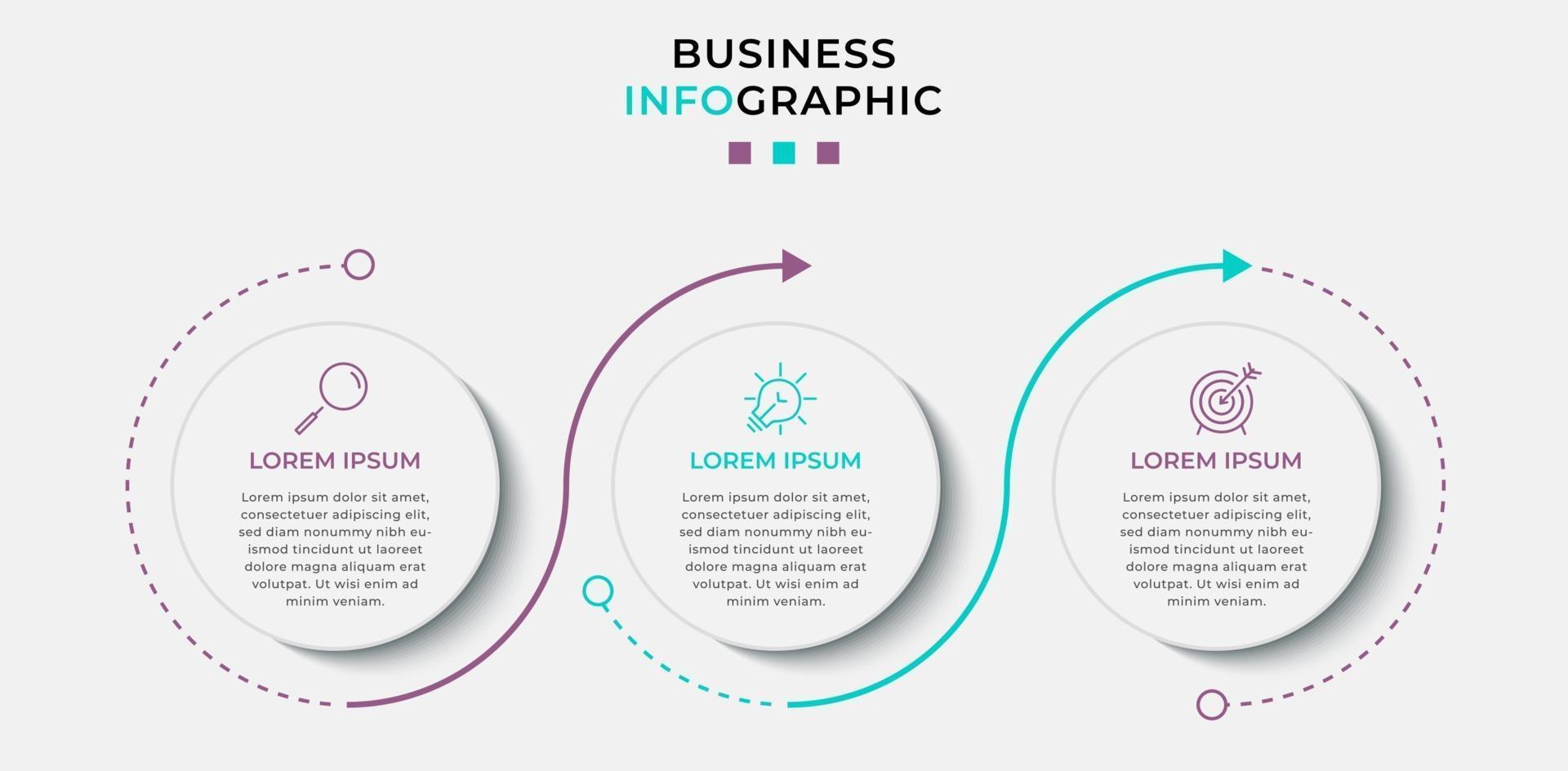 BUSINESS
INFOGRAPHIC

LOREM IPSUM

Lorem ipsum dolor sit amet, consectetuer adipiscing elit, sed diam nonummy nibh euismod tincidunt ut laoreet dolore magna aliquam erat volutpat. Ut wisi enim ad minim veniam.

LOREM IPSUM

Lorem ipsum dolor sit amet, consectetuer adipiscing elit, sed diam nonummy nibh euismod tincidunt ut laoreet dolore magna aliquam erat volutpat. Ut wisi enim ad minim veniam.

LOREM IPSUM

Lorem ipsum dolor sit amet, consectetuer adipiscing elit, sed diam nonummy nibh euismod tincidunt ut laoreet dolore magna aliquam erat volutpat. Ut wisi enim ad minim veniam.