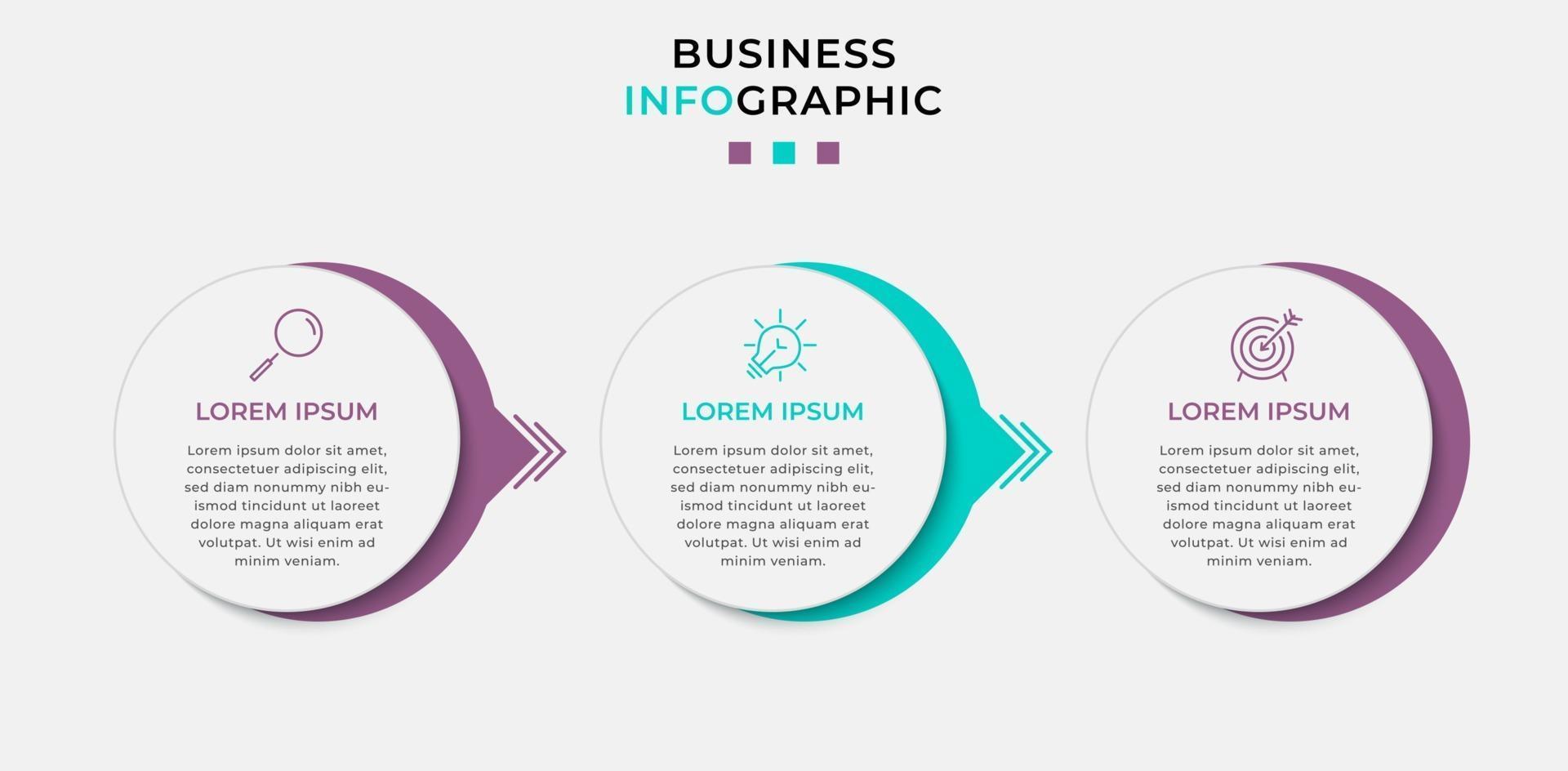 BUSINESS
INFOGRAPHIC

LOREM IPSUM

Lorem ipsum dolor sit amet, consectetuer adipiscing elit, sed diam nonummy nibh euismod tincidunt ut laoreet dolore magna aliquam erat volutpat. Ut wisi enim ad minim veniam.

LOREM IPSUM

Lorem ipsum dolor sit amet, consectetuer adipiscing elit, sed diam nonummy nibh euismod tincidunt ut laoreet dolore magna aliquam erat volutpat. Ut wisi enim ad minim veniam.

LOREM IPSUM

Lorem ipsum dolor sit amet, consectetuer adipiscing elit, sed diam nonummy nibh euismod tincidunt ut laoreet dolore magna aliquam erat volutpat. Ut wisi enim ad minim veniam.