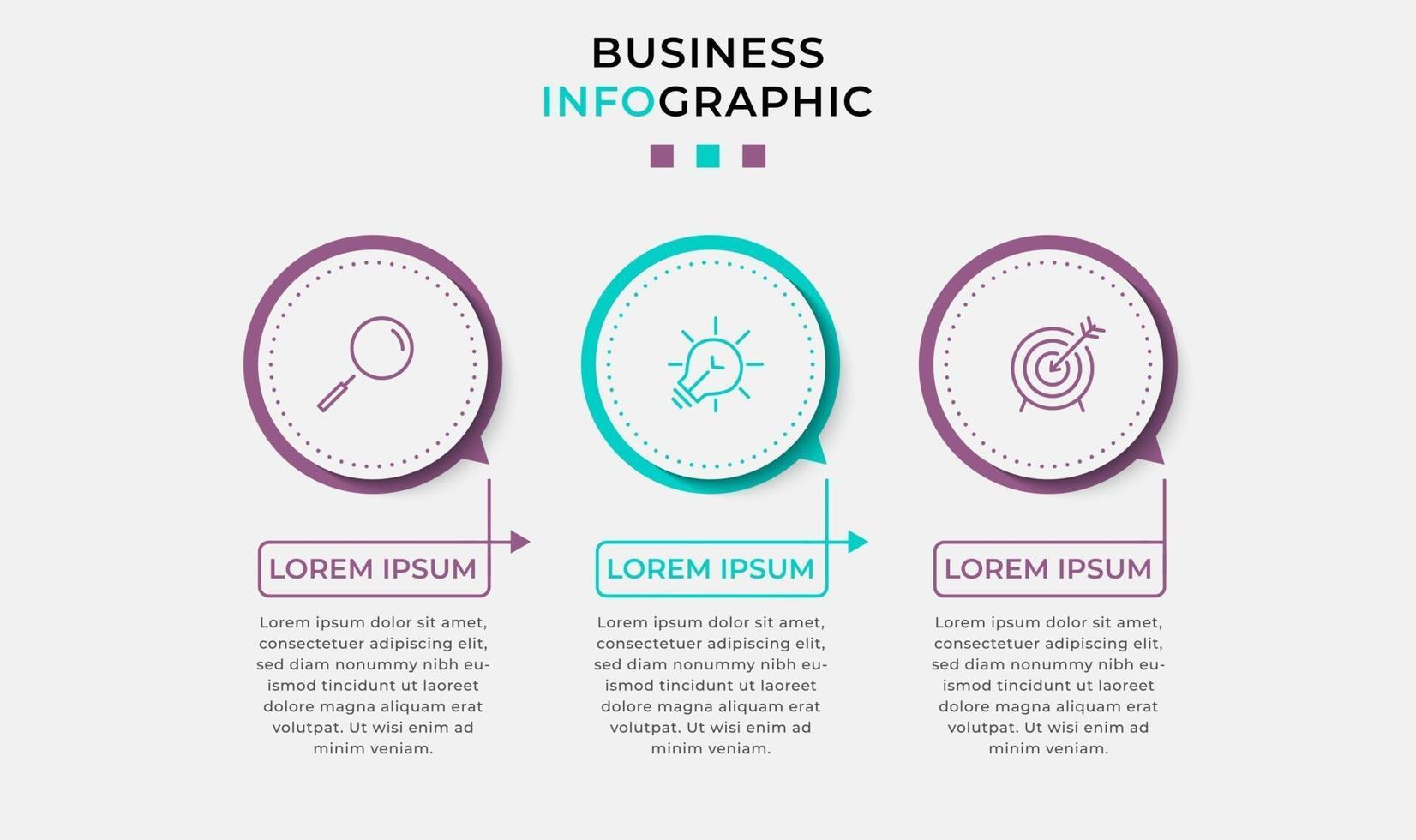 BUSINESS
INFOGRAPHIC

LOREM IPSUM

Lorem ipsum dolor sit amet, consectetuer adipiscing elit, sed diam nonummy nibh euismod tincidunt ut laoreet dolore magna aliquam erat volutpat. Ut wisi enim ad minim veniam.

LOREM IPSUM

Lorem ipsum dolor sit amet, consectetuer adipiscing elit, sed diam nonummy nibh euismod tincidunt ut laoreet dolore magna aliquam erat volutpat. Ut wisi enim ad minim veniam.

LOREM IPSUM

Lorem ipsum dolor sit amet, consectetuer adipiscing elit, sed diam nonummy nibh euismod tincidunt ut laoreet dolore magna aliquam erat volutpat. Ut wisi enim ad minim veniam.