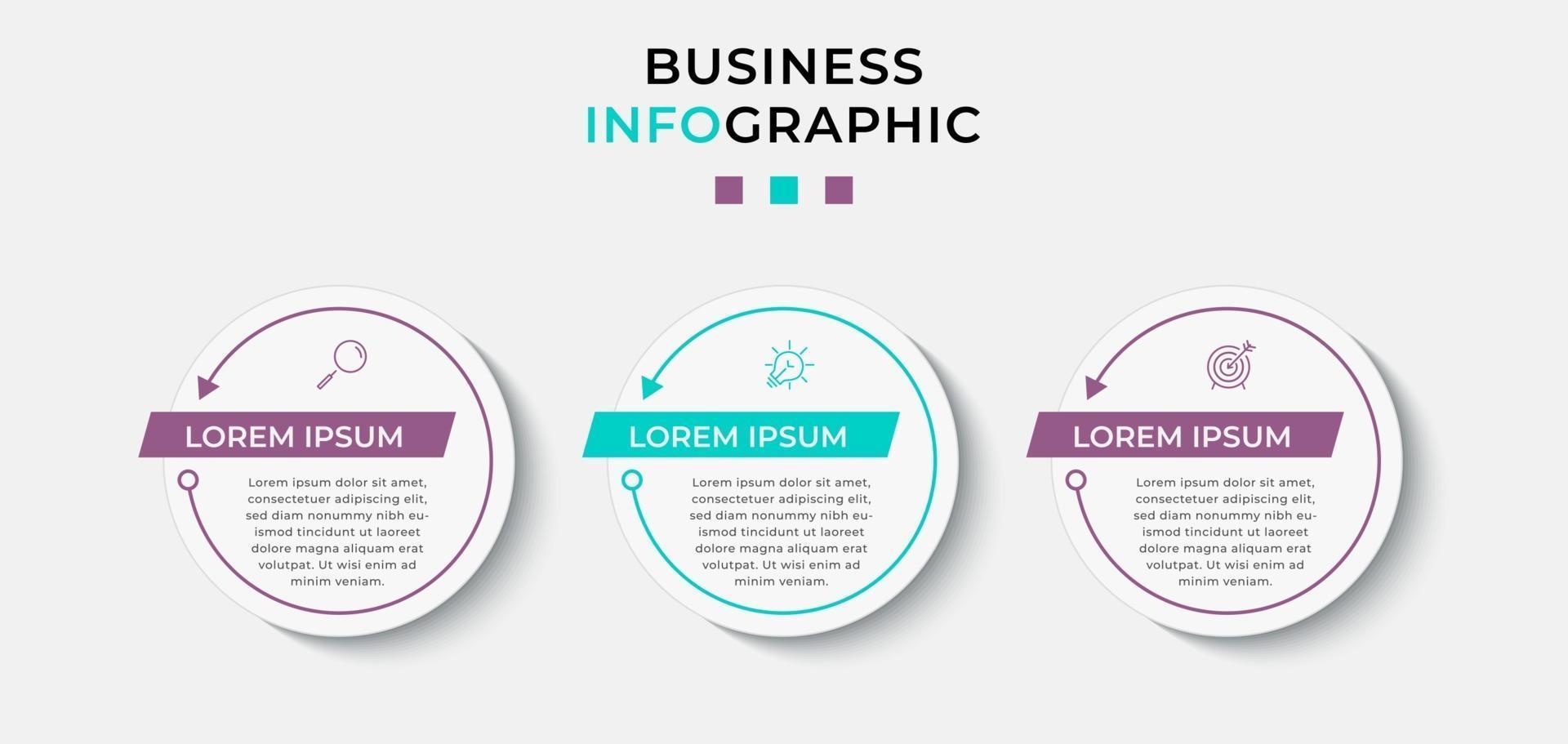 BUSINESS
INFOGRAPHIC

LOREM IPSUM

Lorem ipsum dolor sit amet, consectetuer adipiscing elit, sed diam nonummy nibh euismod tincidunt ut laoreet dolore magna aliquam erat volutpat. Ut wisi enim ad minim veniam.

LOREM IPSUM

Lorem ipsum dolor sit amet, consectetuer adipiscing elit, sed diam nonummy nibh euismod tincidunt ut laoreet dolore magna aliquam erat volutpat. Ut wisi enim ad minim veniam.

LOREM IPSUM

Lorem ipsum dolor sit amet, consectetuer adipiscing elit, sed diam nonummy nibh euismod tincidunt ut laoreet dolore magna aliquam erat volutpat. Ut wisi enim ad minim veniam.