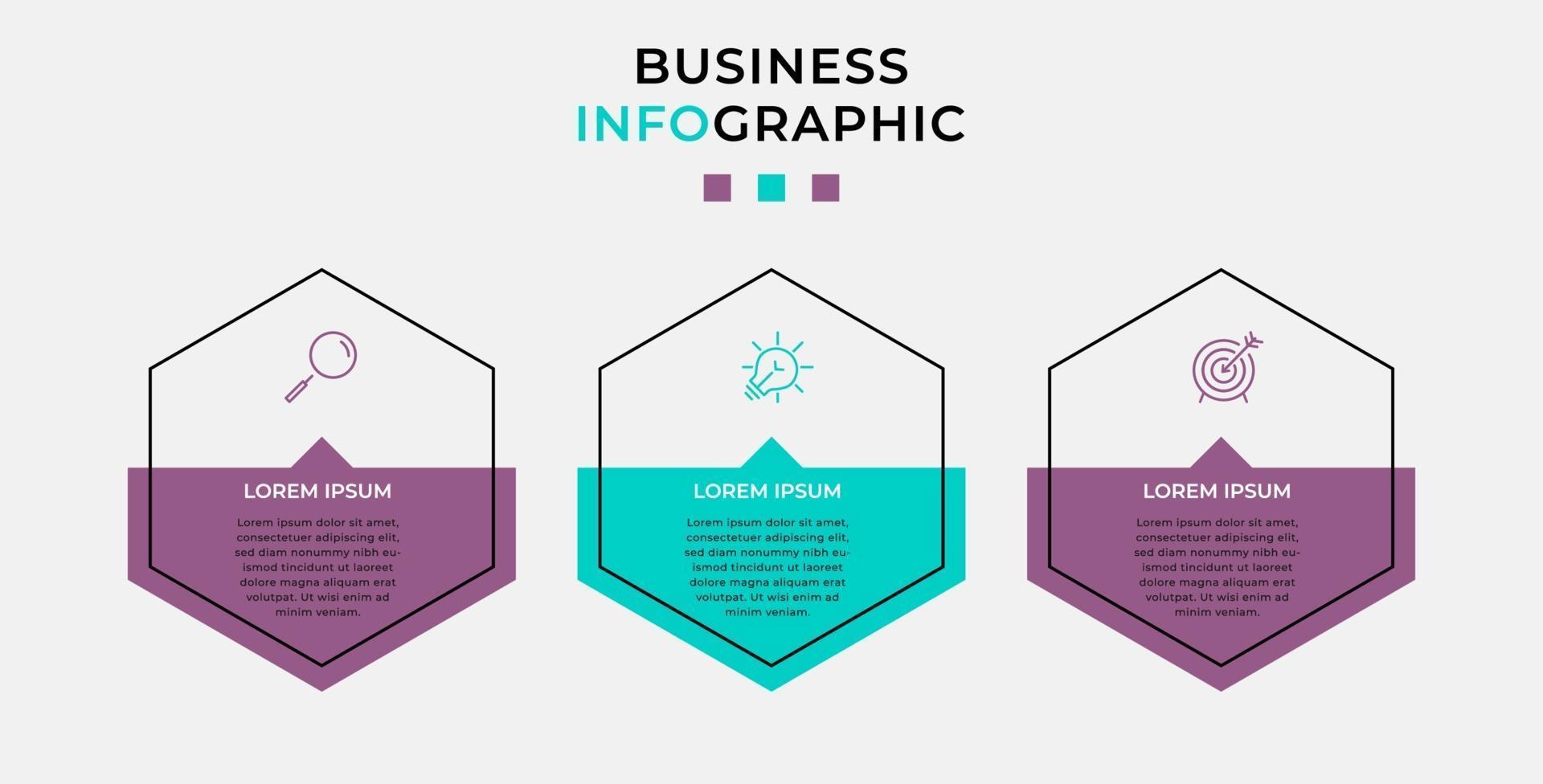 BUSINESS
INFOGRAPHIC

LOREM IPSUM

Lorem ipsum dolor sit amet, consectetuer adipiscing elit, sed diam nonummy nibh euismod tincidunt ut laoreet dolore magna aliquam erat volutpat. Ut wisi enim ad minim veniam.

LOREM IPSUM

Lorem ipsum dolor sit amet, consectetuer adipiscing elit, sed diam nonummy nibh euismod tincidunt ut laoreet dolore magna aliquam erat volutpat. Ut wisi enim ad minim veniam.

LOREM IPSUM

Lorem ipsum dolor sit amet, consectetuer adipiscing elit, sed diam nonummy nibh euismod tincidunt ut laoreet dolore magna aliquam erat volutpat. Ut wisi enim ad minim veniam.