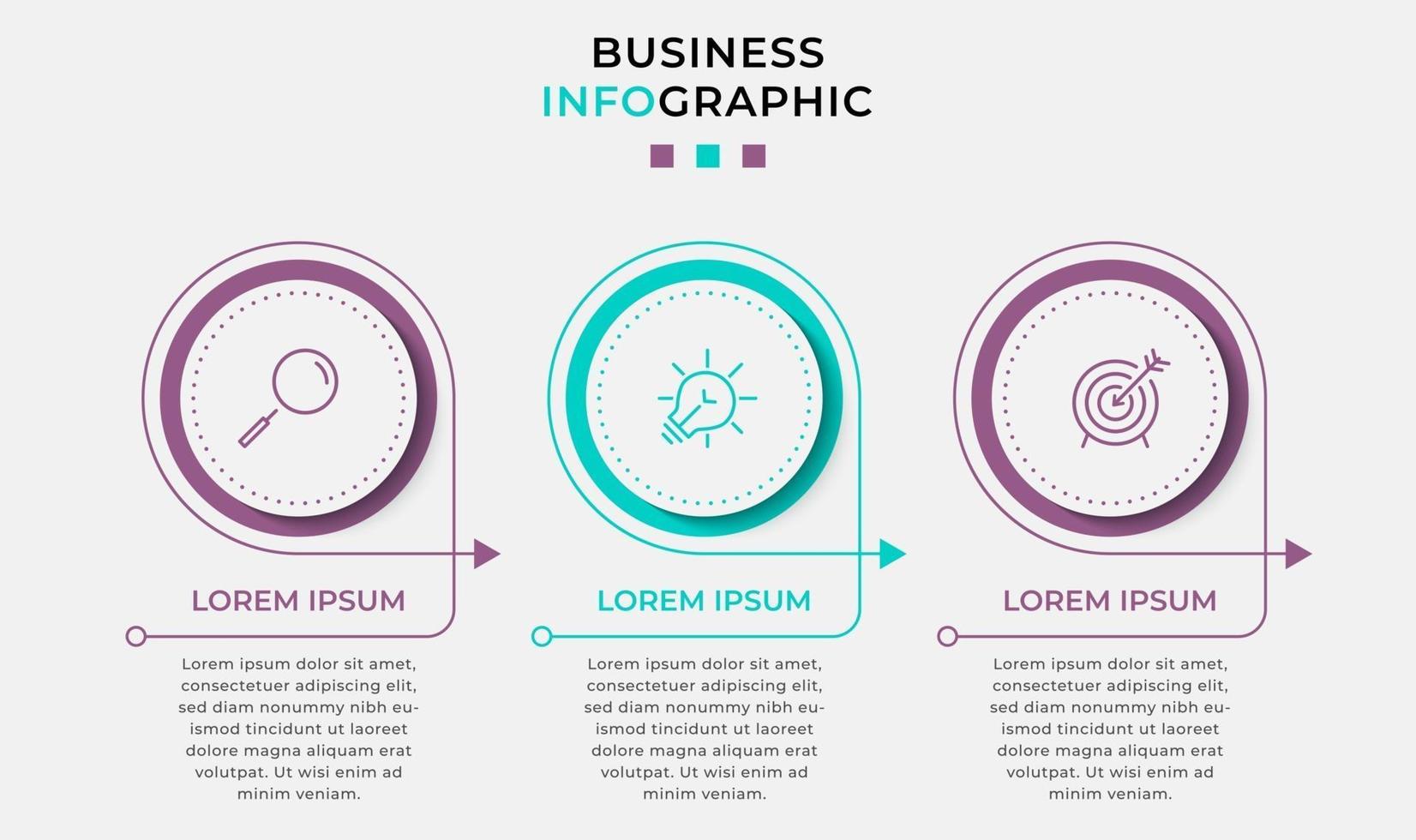 BUSINESS
INFOGRAPHIC

LOREM IPSUM

Lorem ipsum dolor sit amet, consectetuer adipiscing elit, sed diam nonummy nibh euismod tincidunt ut laoreet dolore magna aliquam erat volutpat. Ut wisi enim ad minim veniam.

LOREM IPSUM

Lorem ipsum dolor sit amet, consectetuer adipiscing elit, sed diam nonummy nibh euismod tincidunt ut laoreet dolore magna aliquam erat volutpat. Ut wisi enim ad minim veniam.

LOREM IPSUM

Lorem ipsum dolor sit amet, consectetuer adipiscing elit, sed diam nonummy nibh euismod tincidunt ut laoreet dolore magna aliquam erat volutpat. Ut wisi enim ad minim veniam.