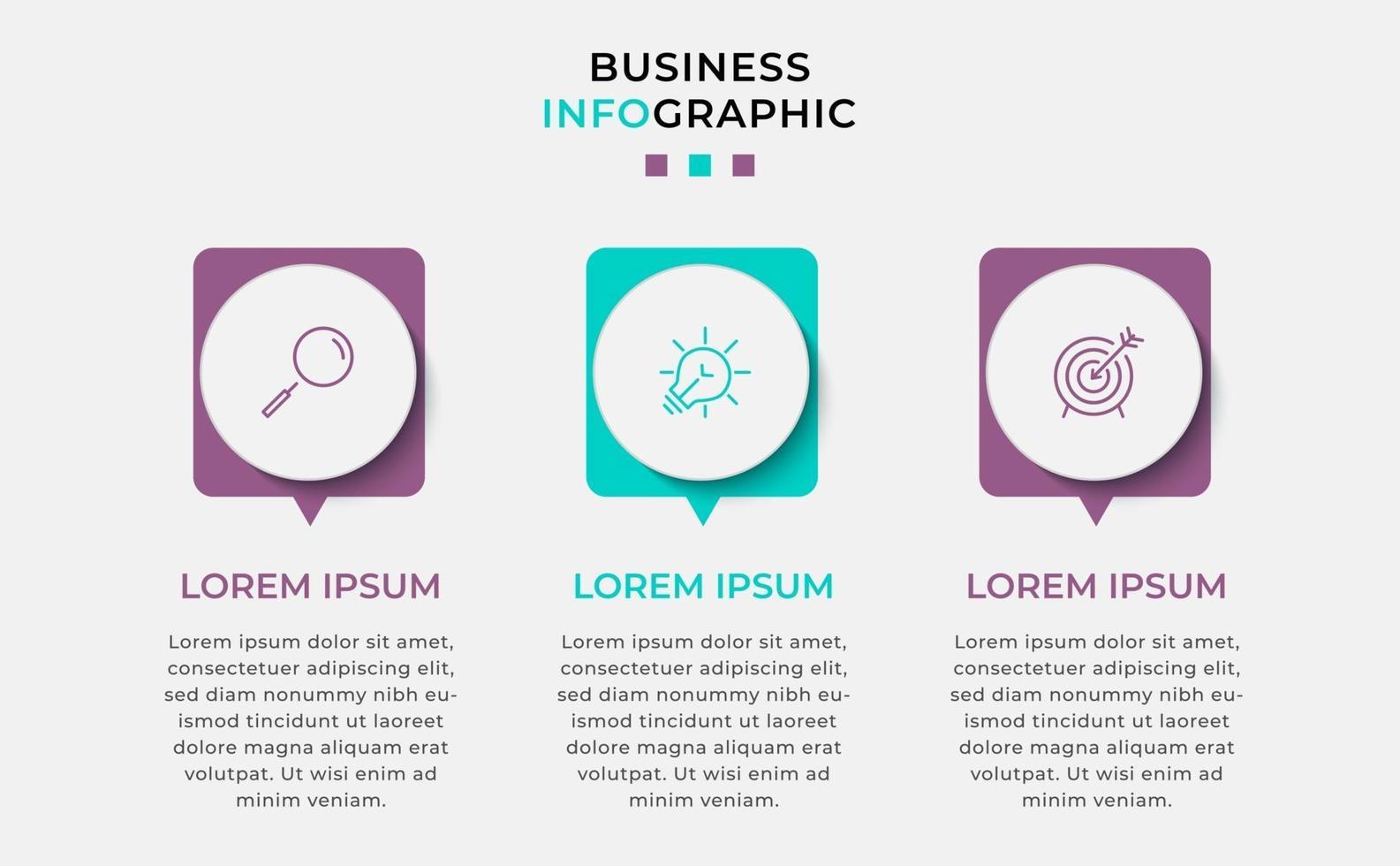 BUSINESS
INFOGRAPHIC

LOREM IPSUM

Lorem ipsum dolor sit amet, consectetuer adipiscing elit, sed diam nonummy nibh euismod tincidunt ut laoreet dolore magna aliquam erat volutpat. Ut wisi enim ad minim veniam.

LOREM IPSUM

Lorem ipsum dolor sit amet, consectetuer adipiscing elit, sed diam nonummy nibh euismod tincidunt ut laoreet dolore magna aliquam erat volutpat. Ut wisi enim ad minim veniam.

LOREM IPSUM

Lorem ipsum dolor sit amet, consectetuer adipiscing elit, sed diam nonummy nibh euismod tincidunt ut laoreet dolore magna aliquam erat volutpat. Ut wisi enim ad minim veniam.