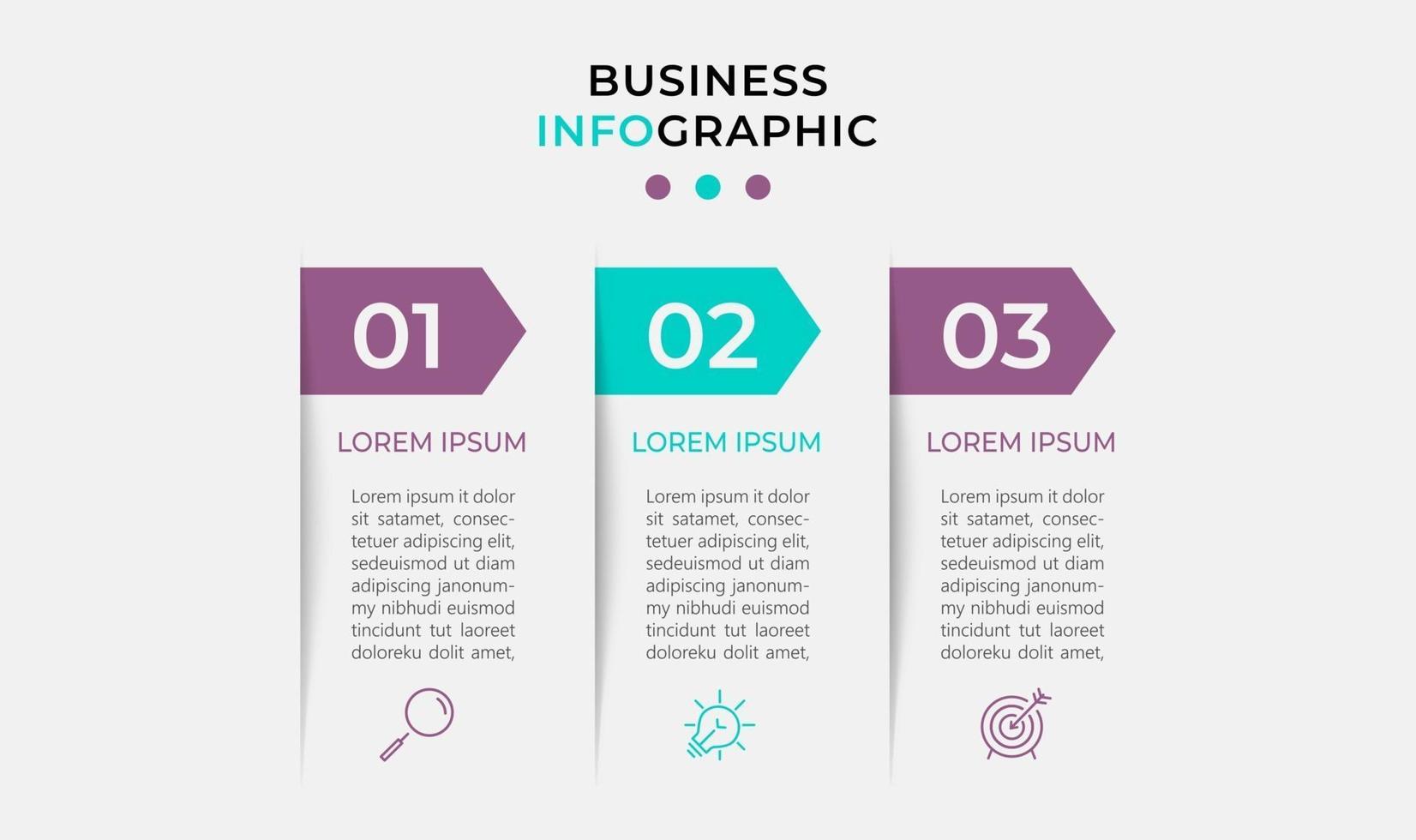 BUSINESS
INFOGRAPHIC

01

LOREM IPSUM

Lorem ipsum it dolor sit satamet, consectetuer adipiscing elit, sedeuismod ut diam adipiscing janonummy nibhudi euismod tincidunt tut laoreet doloreku dolit amet,

02

LOREM IPSUM

Lorem ipsum it dolor sit satamet, consectetuer adipiscing elit, sedeuismod ut diam adipiscing janonummy nibhudi euismod tincidunt tut laoreet doloreku dolit amet,

03

LOREM IPSUM

Lorem ipsum it dolor sit satamet, consectetuer adipiscing elit, sedeuismod ut diam adipiscing janonummy nibhudi euismod tincidunt tut laoreet doloreku dolit amet,