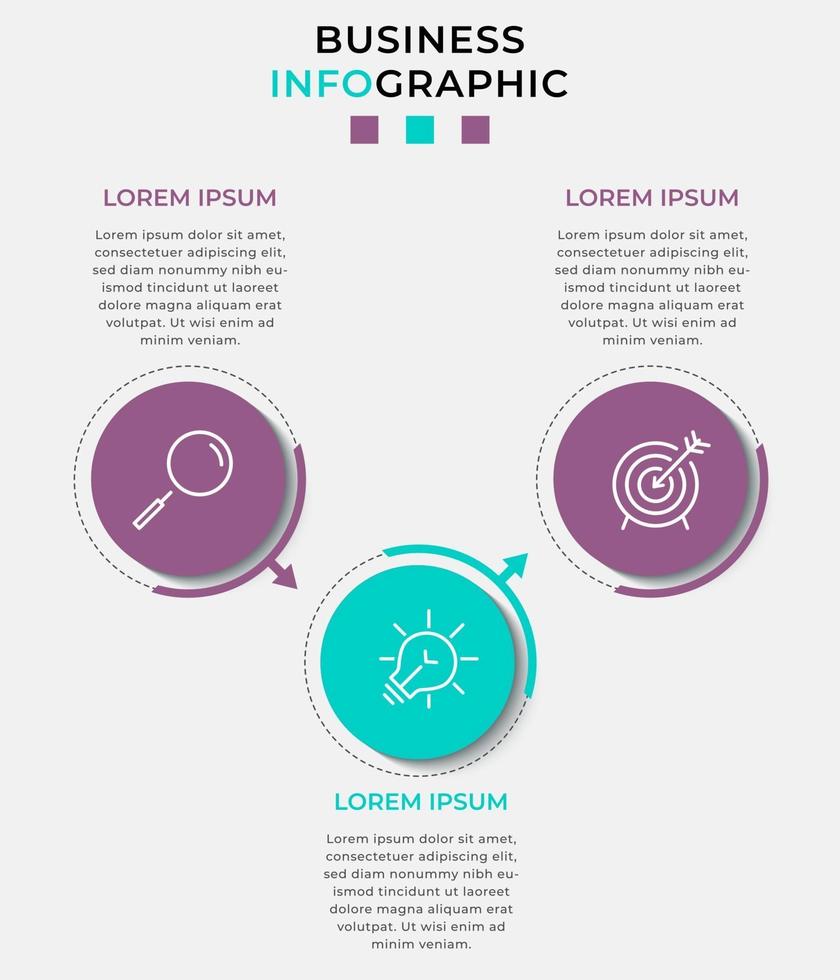 BUSINESS
INFOGRAPHIC

LOREM IPSUM

Lorem ipsum dolor sit amet, consectetuer adipiscing elit, sed diam nonummy nibh euismod tincidunt ut laoreet dolore magna aliquam erat volutpat. Ut wisi enim ad minim veniam.

LOREM IPSUM

Lorem ipsum dolor sit amet, consectetuer adipiscing elit, sed diam nonummy nibh euismod tincidunt ut laoreet dolore magna aliquam erat volutpat. Ut wisi enim ad minim veniam.

LOREM IPSUM

Lorem ipsum dolor sit amet, consectetuer adipiscing elit, sed diam nonummy nibh euismod tincidunt ut laoreet dolore magna aliquam erat volutpat. Ut wisi enim ad minim veniam.