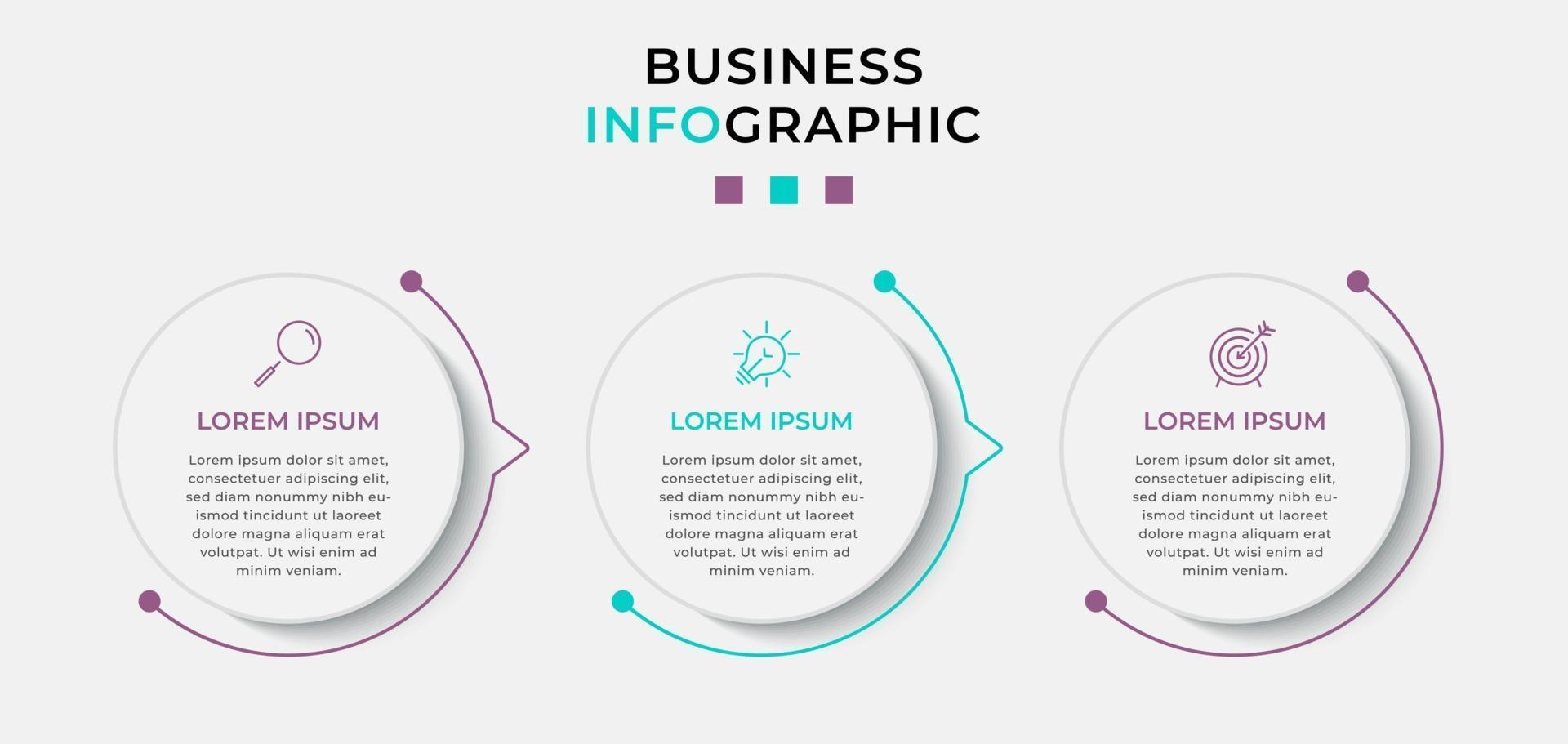 BUSINESS
INFOGRAPHIC

LOREM IPSUM

Lorem ipsum dolor sit amet, consectetuer adipiscing elit, sed diam nonummy nibh euismod tincidunt ut laoreet dolore magna aliquam erat volutpat. Ut wisi enim ad minim veniam.

LOREM IPSUM

Lorem ipsum dolor sit amet, consectetuer adipiscing elit, sed diam nonummy nibh euismod tincidunt ut laoreet dolore magna aliquam erat volutpat. Ut wisi enim ad minim veniam.

LOREM IPSUM

Lorem ipsum dolor sit amet, consectetuer adipiscing elit, sed diam nonummy nibh euismod tincidunt ut laoreet dolore magna aliquam erat volutpat. Ut wisi enim ad minim veniam.