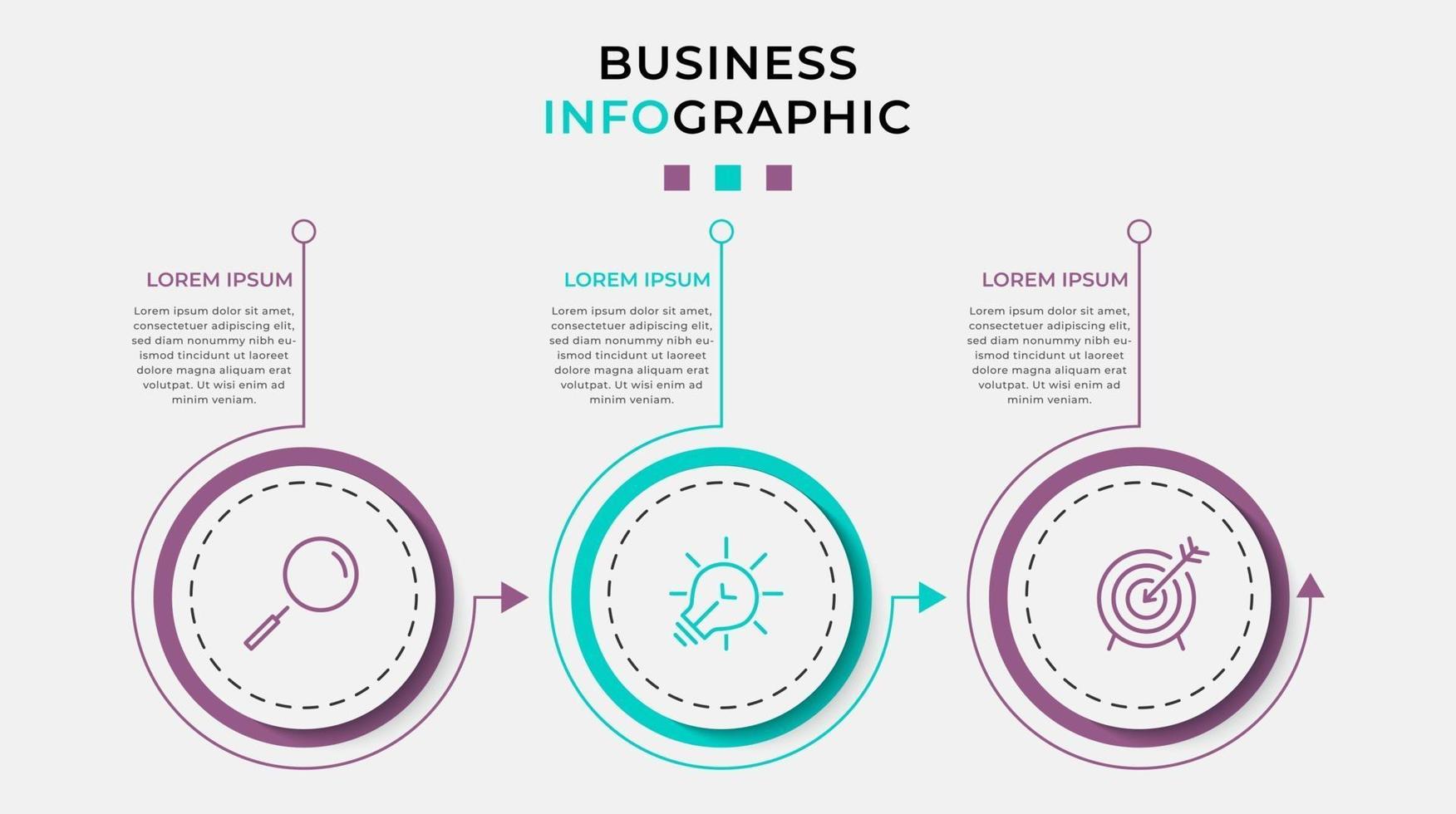 BUSINESS
INFOGRAPHIC

LOREM IPSUM

Lorem ipsum dolor sit amet, consectetuer adipiscing elit, sed diam nonummy nibh euismod tincidunt ut laoreet dolore magna aliquam erat volutpat. Ut wisi enim ad minim veniam.

LOREM IPSUM

Lorem ipsum dolor sit amet, consectetuer adipiscing elit, sed diam nonummy nibh euismod tincidunt ut laoreet dolore magna aliquam erat volutpat. Ut wisi enim ad minim veniam.

LOREM IPSUM

Lorem ipsum dolor sit amet, consectetuer adipiscing elit, sed diam nonummy nibh euismod tincidunt ut laoreet dolore magna aliquam erat volutpat. Ut wisi enim ad minim veniam.