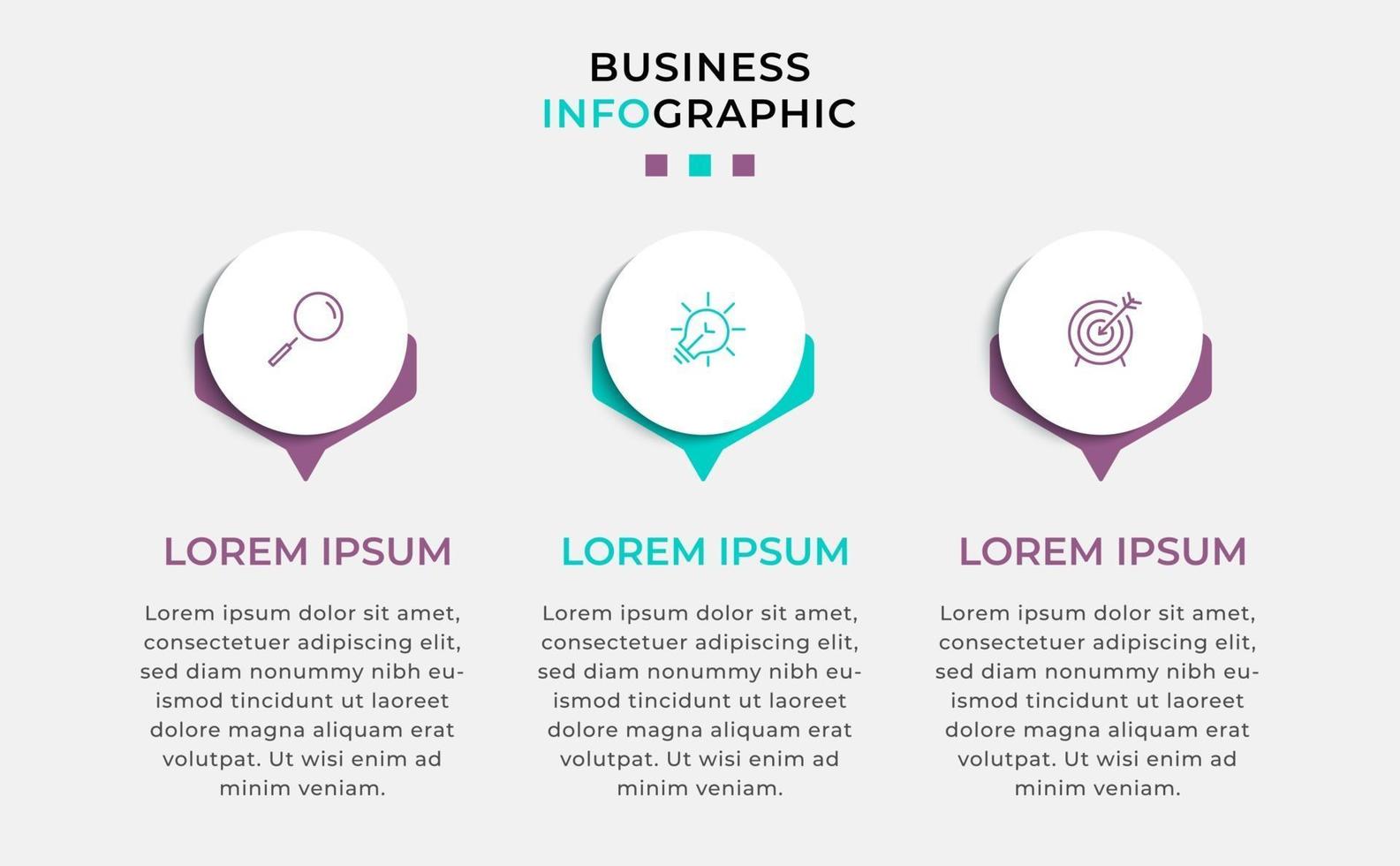 BUSINESS
INFOGRAPHIC

LOREM IPSUM

Lorem ipsum dolor sit amet, consectetuer adipiscing elit, sed diam nonummy nibh euismod tincidunt ut laoreet dolore magna aliquam erat volutpat. Ut wisi enim ad minim veniam.

LOREM IPSUM

Lorem ipsum dolor sit amet, consectetuer adipiscing elit, sed diam nonummy nibh euismod tincidunt ut laoreet dolore magna aliquam erat volutpat. Ut wisi enim ad minim veniam.

LOREM IPSUM

Lorem ipsum dolor sit amet, consectetuer adipiscing elit, sed diam nonummy nibh euismod tincidunt ut laoreet dolore magna aliquam erat volutpat. Ut wisi enim ad minim veniam.