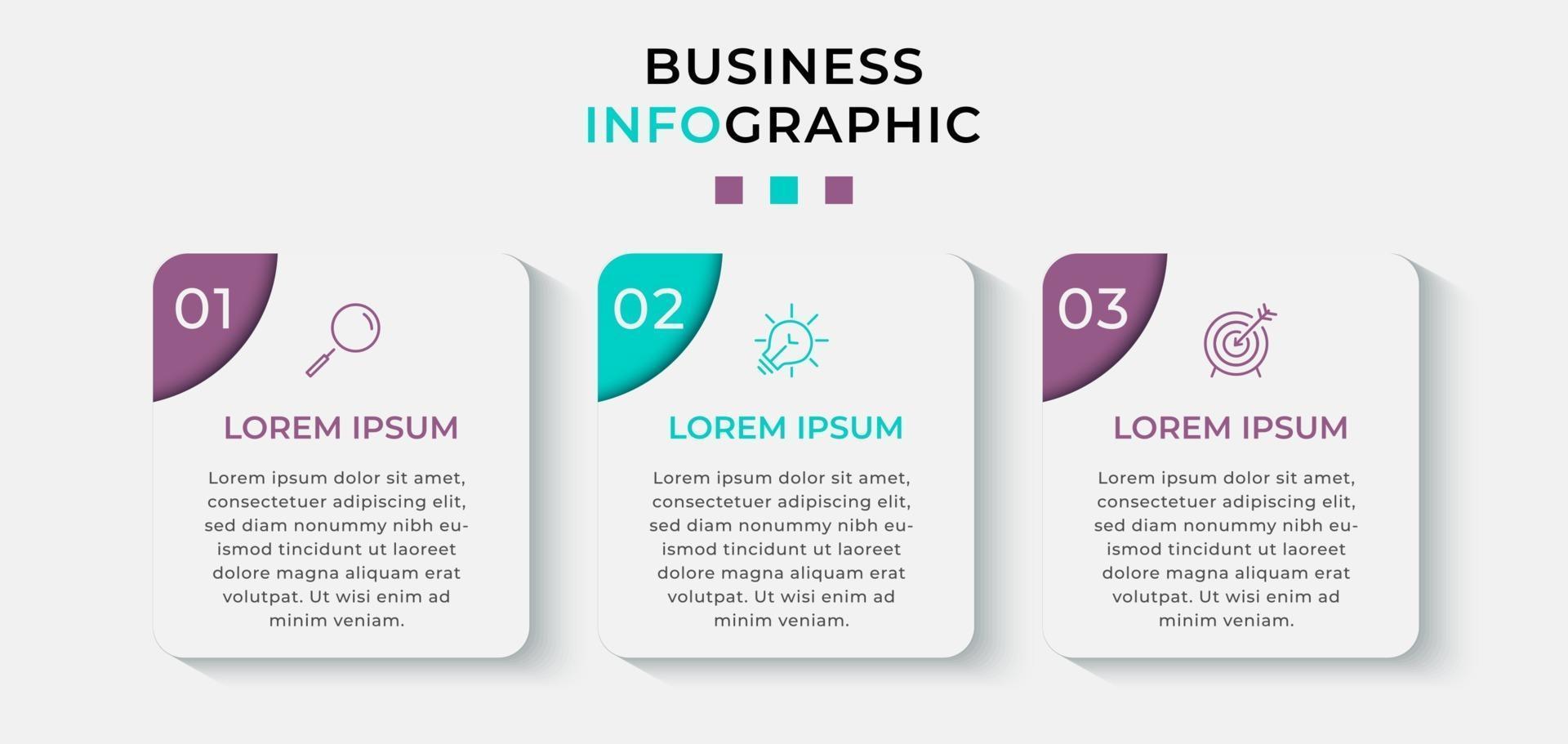 BUSINESS
INFOGRAPHIC

01

LOREM IPSUM

Lorem ipsum dolor sit amet, consectetuer adipiscing elit, sed diam nonummy nibh euismod tincidunt ut laoreet dolore magna aliquam erat volutpat. Ut wisi enim ad minim veniam.

02

LOREM IPSUM

Lorem ipsum dolor sit amet, consectetuer adipiscing elit, sed diam nonummy nibh euismod tincidunt ut laoreet dolore magna aliquam erat volutpat. Ut wisi enim ad minim veniam.

03

LOREM IPSUM

Lorem ipsum dolor sit amet, consectetuer adipiscing elit, sed diam nonummy nibh euismod tincidunt ut laoreet dolore magna aliquam erat volutpat. Ut wisi enim ad minim veniam.