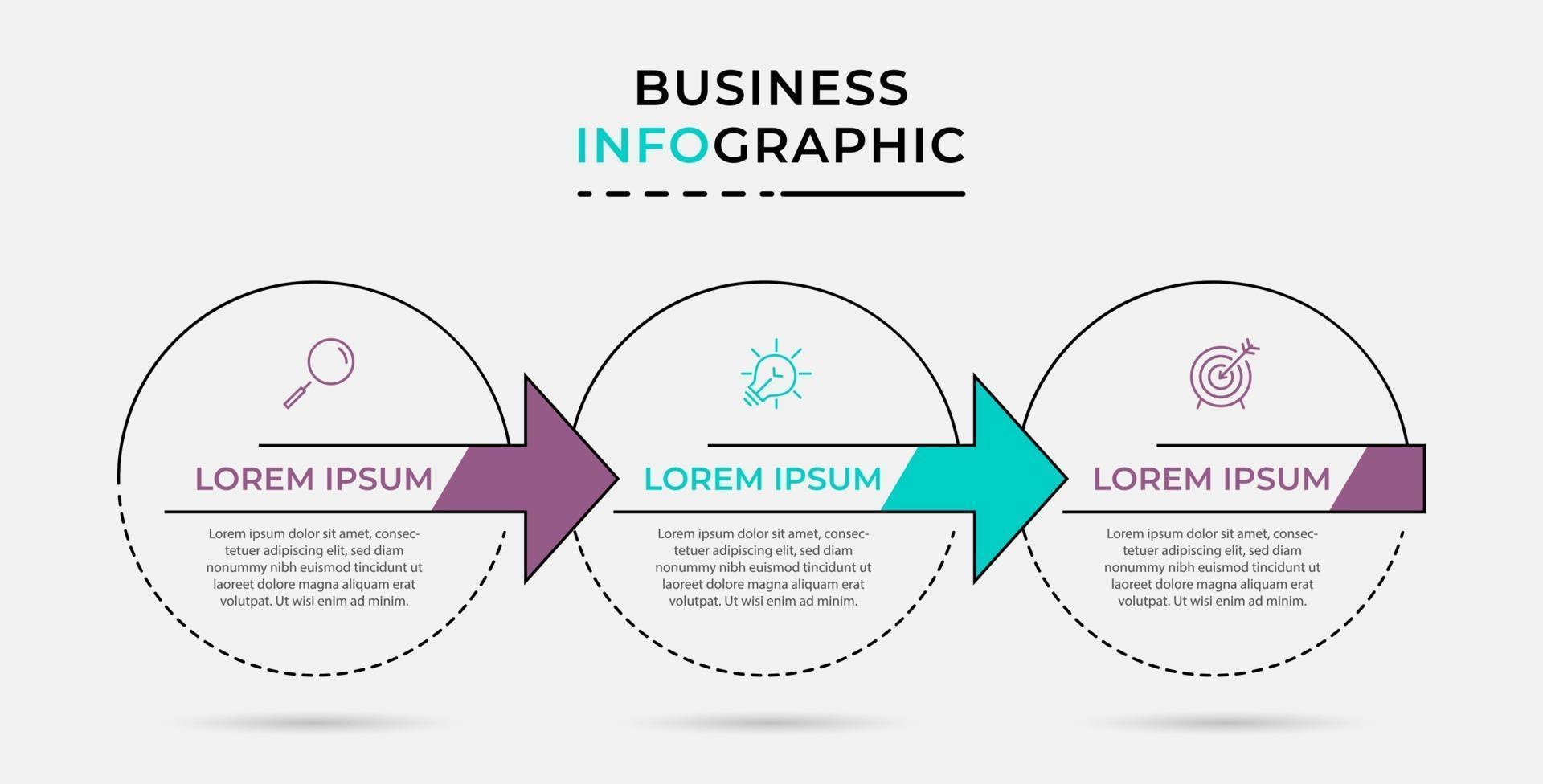 BUSINESS
INFOGRAPHIC

LOREM IPSUM

Lorem ipsum dolor sit amet, consectetuer adipiscing elit, sed diam nonummy nibh euismod tincidunt ut laoreet dolore magna aliquam erat volutpat. Ut wisi enim ad minim.

LOREM IPSUM

Lorem ipsum dolor sit amet, consectetuer adipiscing elit, sed diam nonummy nibh euismod tincidunt ut laoreet dolore magna aliquam erat volutpat. Ut wisi enim ad minim.

LOREM IPSUM

Lorem ipsum dolor sit amet, consectetuer adipiscing elit, sed diam nonummy nibh euismod tincidunt ut laoreet dolore magna aliquam erat volutpat. Ut wisi enim ad minim.