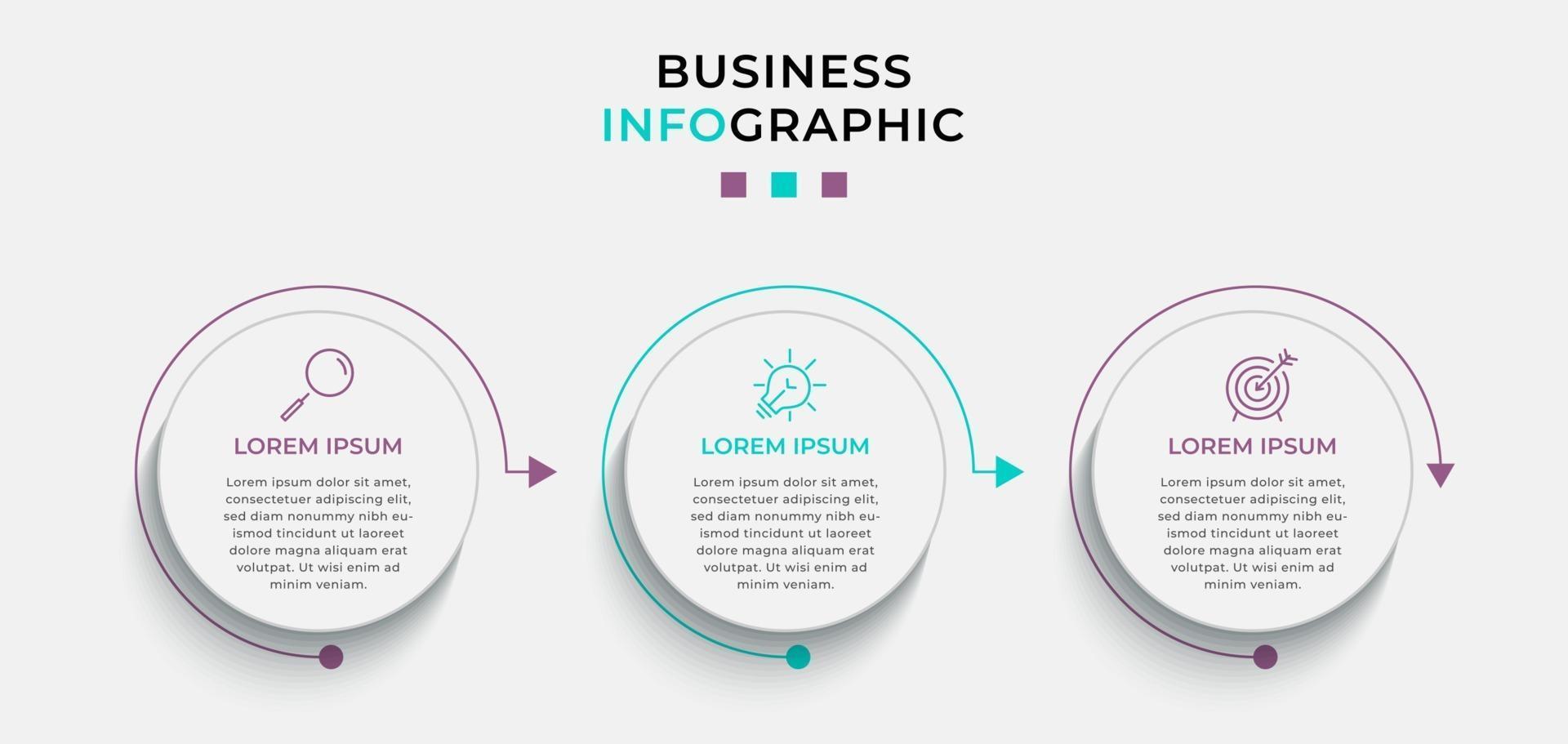 BUSINESS
INFOGRAPHIC

LOREM IPSUM

Lorem ipsum dolor sit amet, consectetuer adipiscing elit, sed diam nonummy nibh euismod tincidunt ut laoreet dolore magna aliquam erat volutpat. Ut wisi enim ad minim veniam.

LOREM IPSUM

Lorem ipsum dolor sit amet, consectetuer adipiscing elit, sed diam nonummy nibh euismod tincidunt ut laoreet dolore magna aliquam erat volutpat. Ut wisi enim ad minim veniam.

LOREM IPSUM

Lorem ipsum dolor sit amet, consectetuer adipiscing elit, sed diam nonummy nibh euismod tincidunt ut laoreet dolore magna aliquam erat volutpat. Ut wisi enim ad minim veniam.