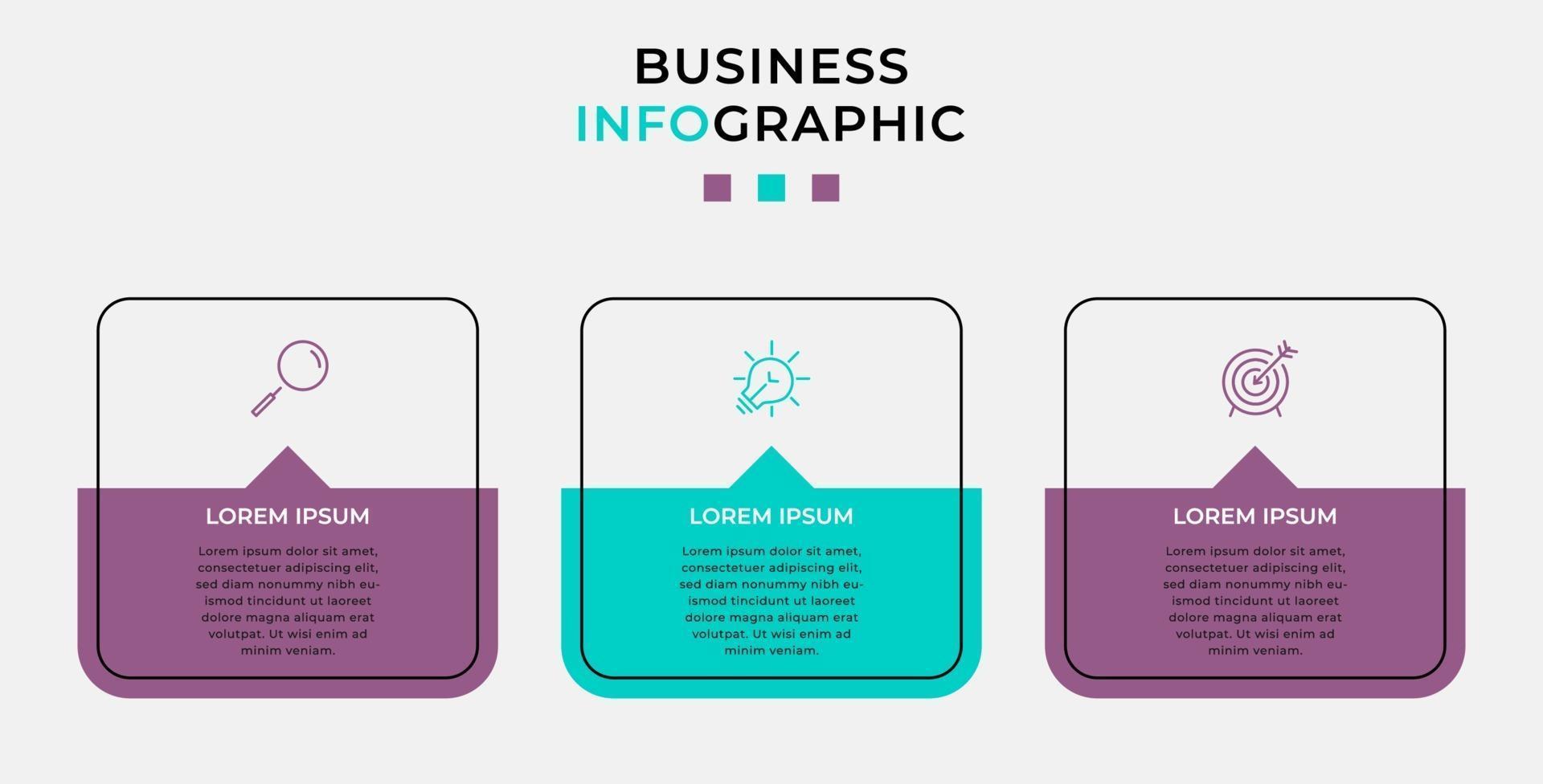 BUSINESS
INFOGRAPHIC

LOREM IPSUM

Lorem ipsum dolor sit amet, consectetuer adipiscing elit, sed diam nonummy nibh euismod tincidunt ut laoreet dolore magna aliquam erat volutpat. Ut wisi enim ad minim veniam.

LOREM IPSUM

Lorem ipsum dolor sit amet, consectetuer adipiscing elit, sed diam nonummy nibh euismod tincidunt ut laoreet dolore magna aliquam erat volutpat. Ut wisi enim ad minim veniam.

LOREM IPSUM

Lorem ipsum dolor sit amet, consectetuer adipiscing elit, sed diam nonummy nibh euismod tincidunt ut laoreet dolore magna aliquam erat volutpat. Ut wisi enim ad minim veniam.