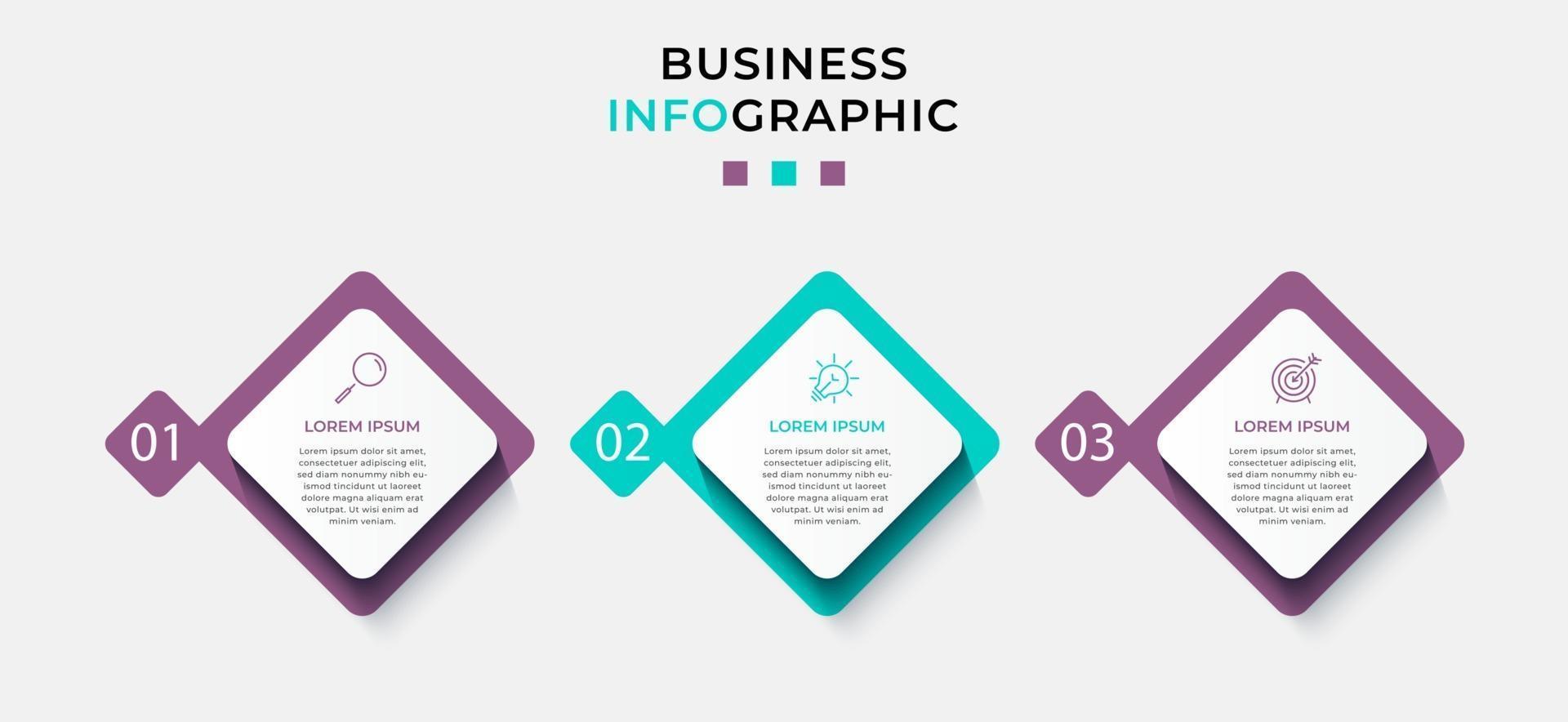 BUSINESS
INFOGRAPHIC

01

LOREM IPSUM

Lorem ipsum dolor sit amet, consectetuer adipiscing elit, sed diam nonummy nibh euismod tincidunt ut laoreet dolore magna aliquam erat volutpat. Ut wisi enim ad minim veniam.

02

LOREM IPSUM

Lorem ipsum dolor sit amet, consectetuer adipiscing elit, sed diam nonummy nibh euismod tincidunt ut laoreet dolore magna aliquam erat volutpat. Ut wisi enim ad minim veniam.

03

LOREM IPSUM

Lorem ipsum dolor sit amet, consectetuer adipiscing elit, sed diam nonummy nibh euismod tincidunt ut laoreet dolore magna aliquam erat volutpat. Ut wisi enim ad minim veniam.