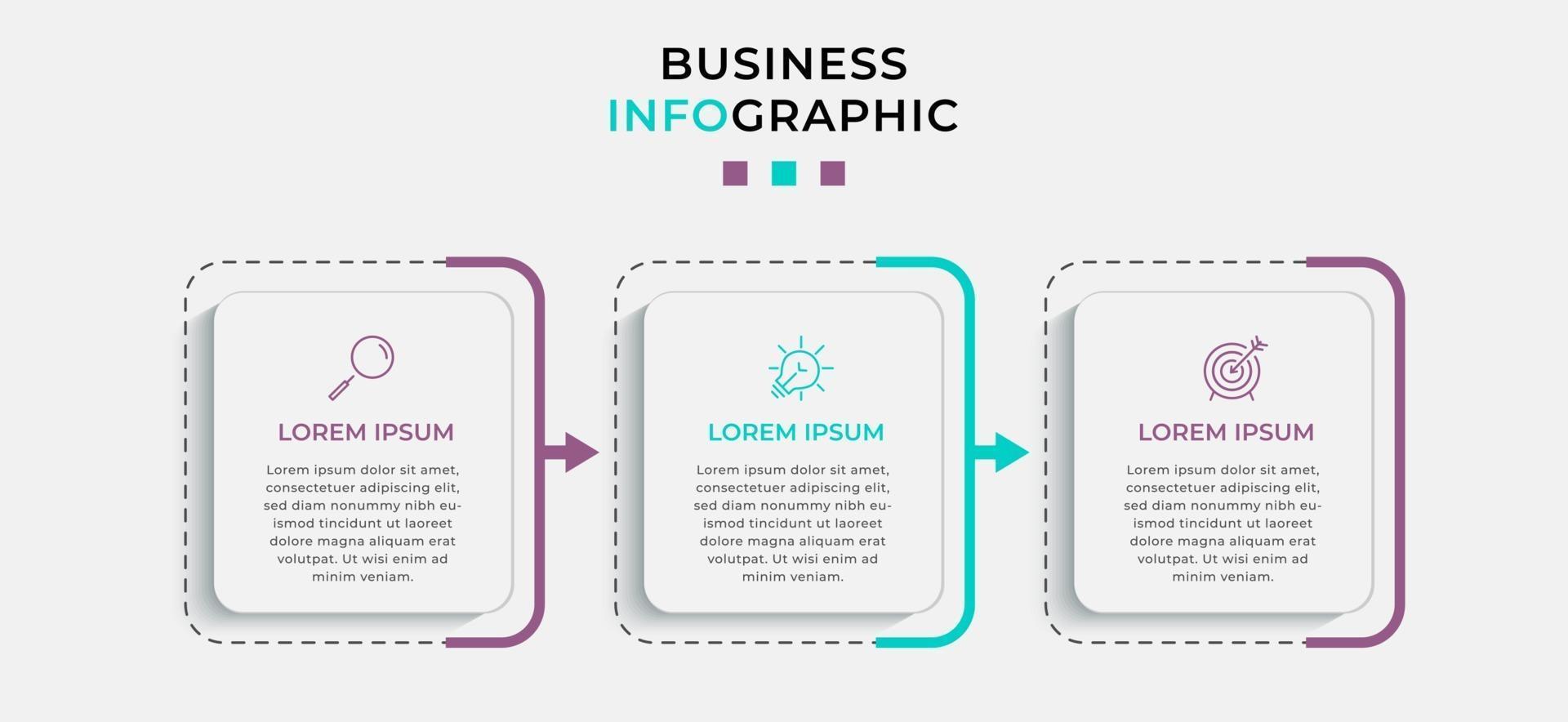 BUSINESS
INFOGRAPHIC

LOREM IPSUM

Lorem ipsum dolor sit amet, consectetuer adipiscing elit, sed diam nonummy nibh euismod tincidunt ut laoreet dolore magna aliquam erat volutpat. Ut wisi enim ad minim veniam.

LOREM IPSUM

Lorem ipsum dolor sit amet, consectetuer adipiscing elit, sed diam nonummy nibh euismod tincidunt ut laoreet dolore magna aliquam erat volutpat. Ut wisi enim ad minim veniam.

LOREM IPSUM

Lorem ipsum dolor sit amet, consectetuer adipiscing elit, sed diam nonummy nibh euismod tincidunt ut laoreet dolore magna aliquam erat volutpat. Ut wisi enim ad minim veniam.