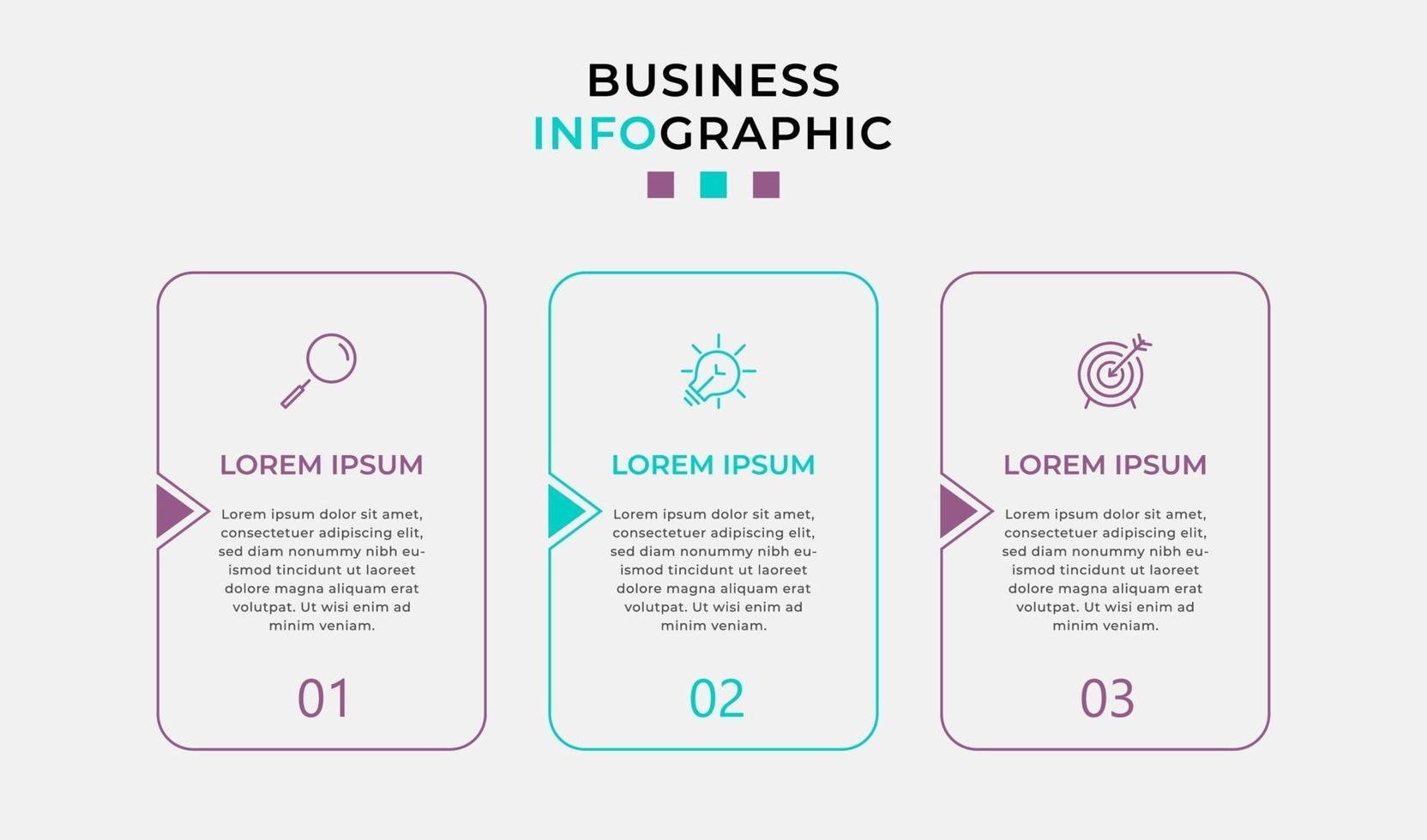 BUSINESS
INFOGRAPHIC

LOREM IPSUM

Lorem ipsum dolor sit amet, consectetuer adipiscing elit, sed diam nonummy nibh euismod tincidunt ut laoreet dolore magna aliquam erat volutpat. Ut wisi enim ad minim veniam.

01

LOREM IPSUM

Lorem ipsum dolor sit amet, consectetuer adipiscing elit, sed diam nonummy nibh euismod tincidunt ut laoreet dolore magna aliquam erat volutpat. Ut wisi enim ad minim veniam.

02

LOREM IPSUM

Lorem ipsum dolor sit amet, consectetuer adipiscing elit, sed diam nonummy nibh euismod tincidunt ut laoreet dolore magna aliquam erat volutpat. Ut wisi enim ad minim veniam.

03