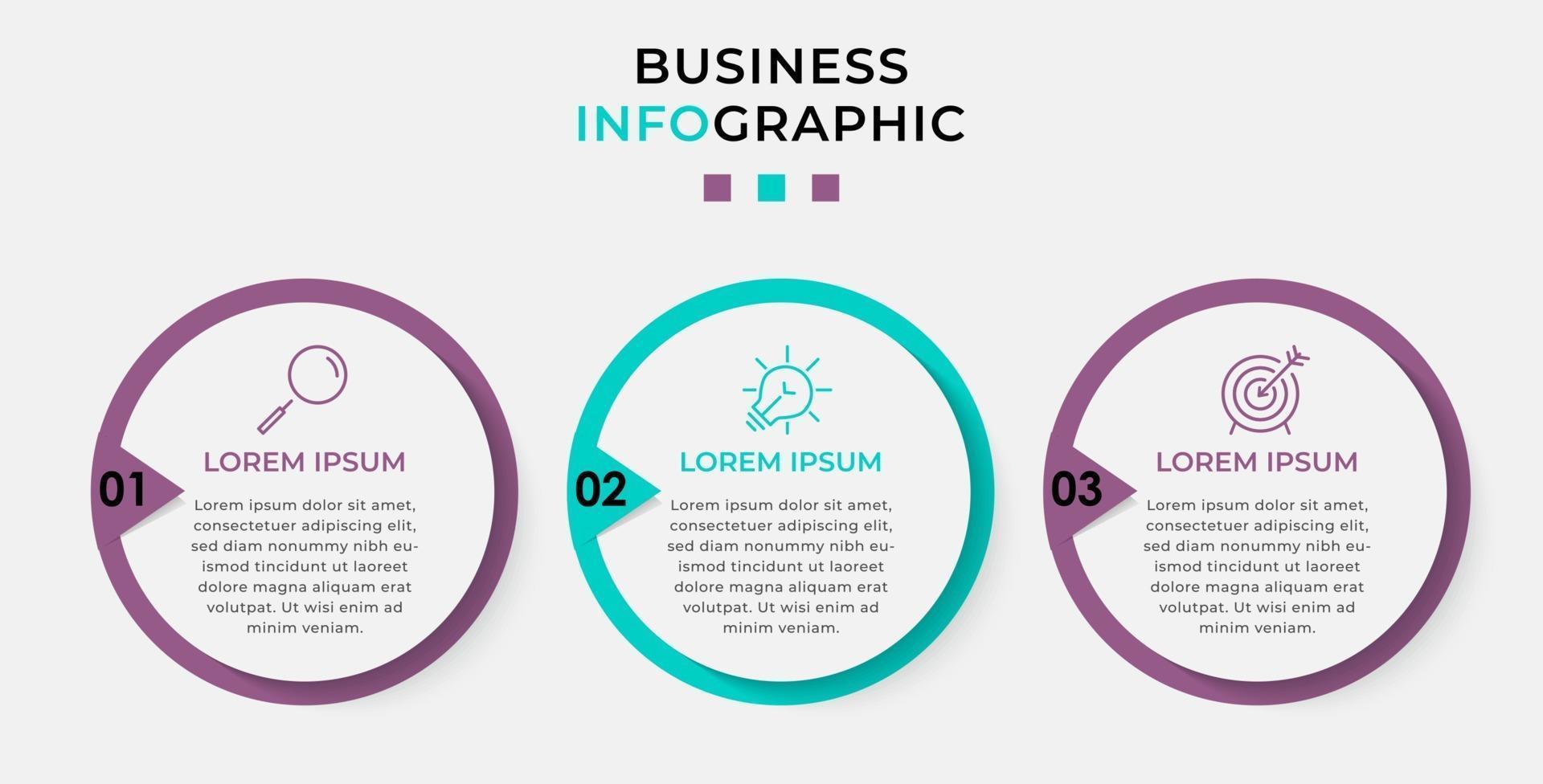 BUSINESS
INFOGRAPHIC

01
LOREM IPSUM
Lorem ipsum dolor sit amet, consectetuer adipiscing elit, sed diam nonummy nibh euismod tincidunt ut laoreet dolore magna aliquam erat volutpat. Ut wisi enim ad minim veniam.

02
LOREM IPSUM
Lorem ipsum dolor sit amet, consectetuer adipiscing elit, sed diam nonummy nibh euismod tincidunt ut laoreet dolore magna aliquam erat volutpat. Ut wisi enim ad minim veniam.

03
LOREM IPSUM
Lorem ipsum dolor sit amet, consectetuer adipiscing elit, sed diam nonummy nibh euismod tincidunt ut laoreet dolore magna aliquam erat volutpat. Ut wisi enim ad minim veniam.