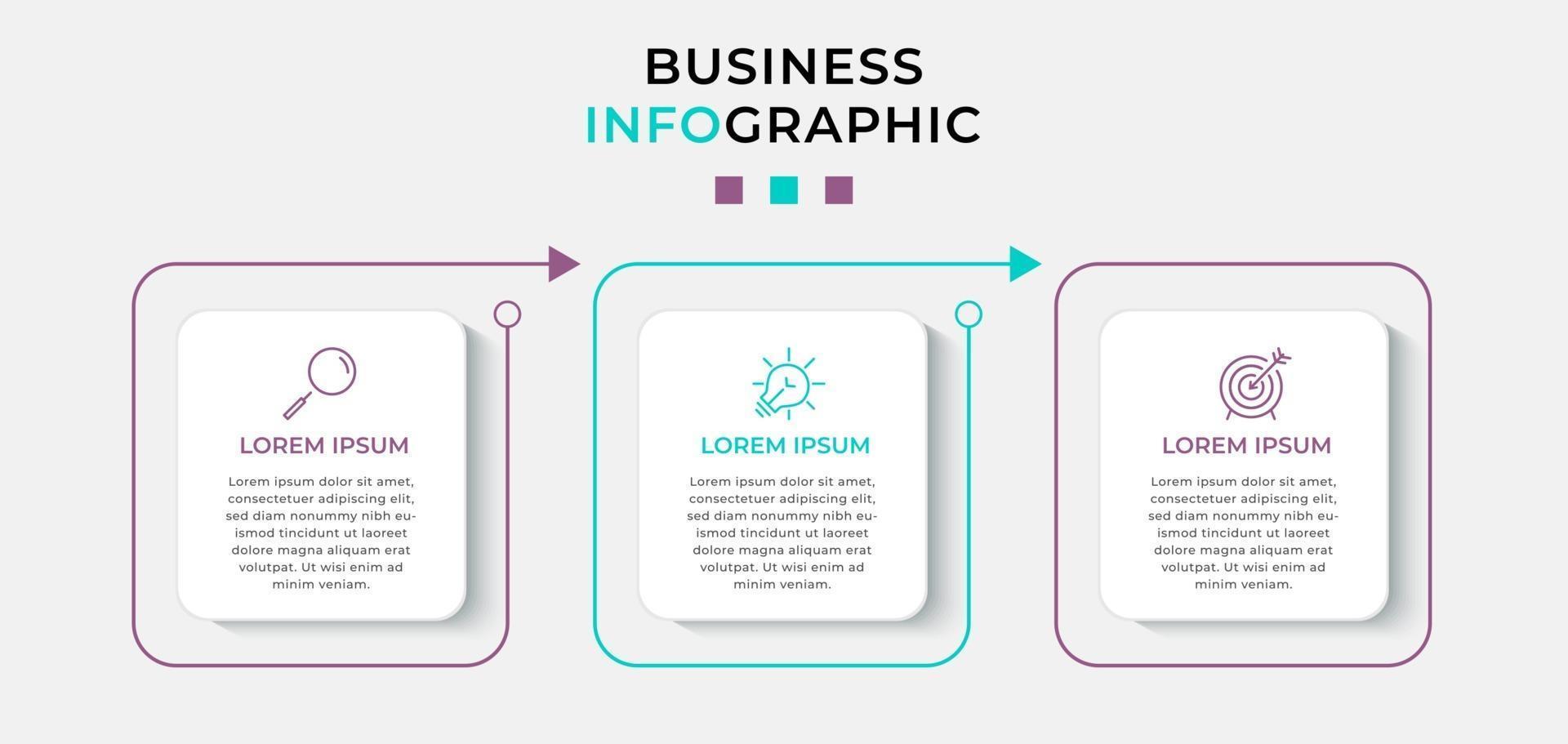 BUSINESS
INFOGRAPHIC

LOREM IPSUM

Lorem ipsum dolor sit amet, consectetuer adipiscing elit, sed diam nonummy nibh euismod tincidunt ut laoreet dolore magna aliquam erat volutpat. Ut wisi enim ad minim veniam.

LOREM IPSUM

Lorem ipsum dolor sit amet, consectetuer adipiscing elit, sed diam nonummy nibh euismod tincidunt ut laoreet dolore magna aliquam erat volutpat. Ut wisi enim ad minim veniam.

LOREM IPSUM

Lorem ipsum dolor sit amet, consectetuer adipiscing elit, sed diam nonummy nibh euismod tincidunt ut laoreet dolore magna aliquam erat volutpat. Ut wisi enim ad minim veniam.