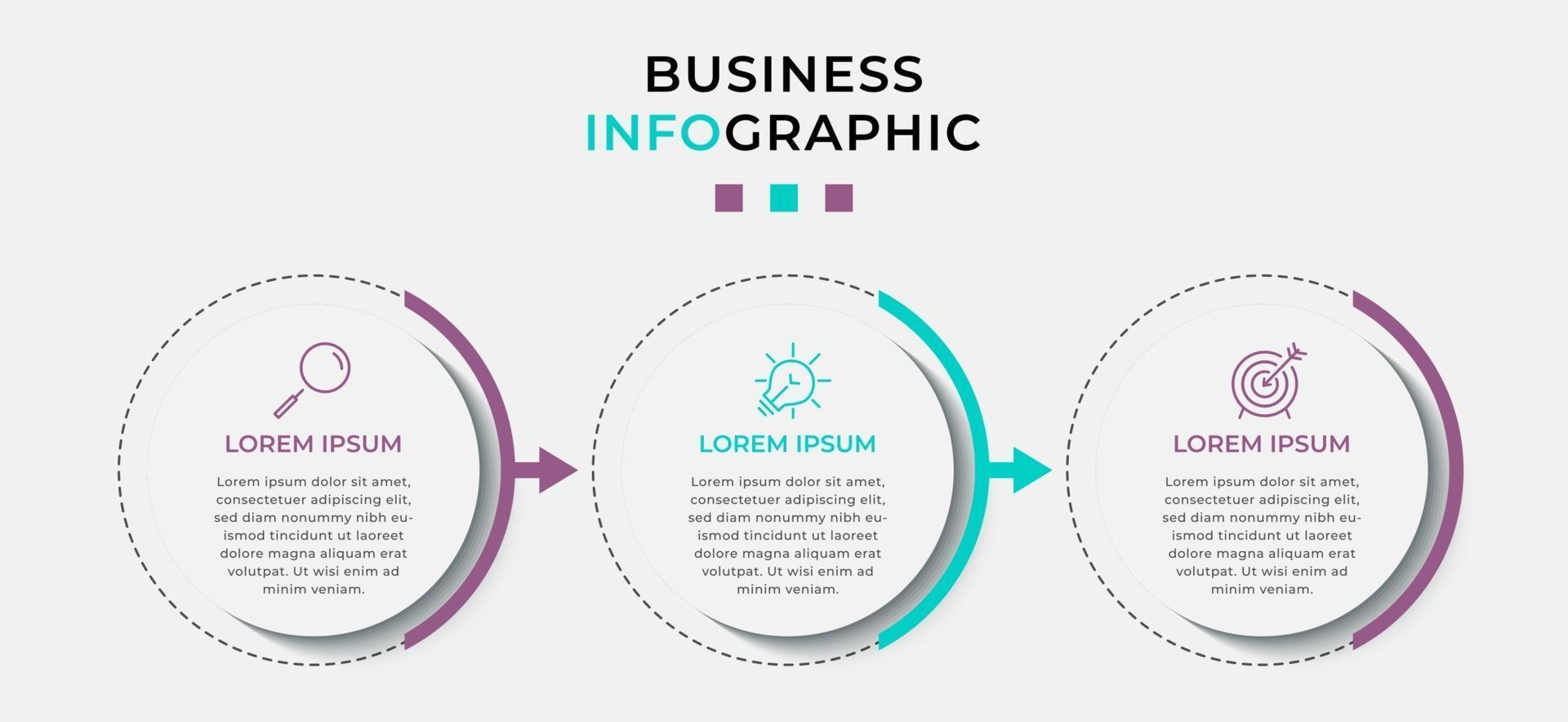 BUSINESS
INFOGRAPHIC

LOREM IPSUM

Lorem ipsum dolor sit amet, consectetuer adipiscing elit, sed diam nonummy nibh euismod tincidunt ut laoreet dolore magna aliquam erat volutpat. Ut wisi enim ad minim veniam.

LOREM IPSUM

Lorem ipsum dolor sit amet, consectetuer adipiscing elit, sed diam nonummy nibh euismod tincidunt ut laoreet dolore magna aliquam erat volutpat. Ut wisi enim ad minim veniam.

LOREM IPSUM

Lorem ipsum dolor sit amet, consectetuer adipiscing elit, sed diam nonummy nibh euismod tincidunt ut laoreet dolore magna aliquam erat volutpat. Ut wisi enim ad minim veniam.