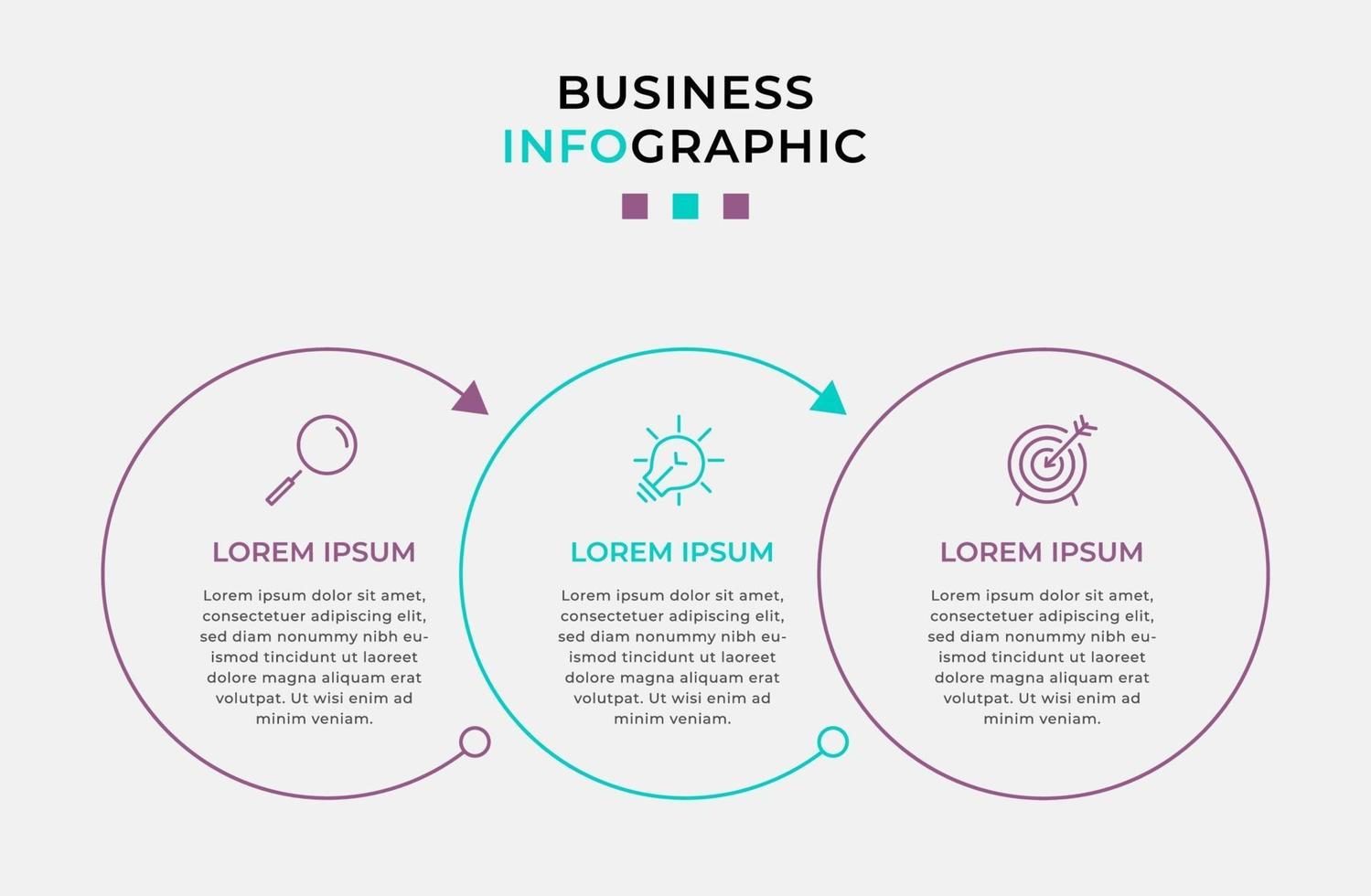 BUSINESS
INFOGRAPHIC

LOREM IPSUM

Lorem ipsum dolor sit amet, consectetuer adipiscing elit, sed diam nonummy nibh euismod tincidunt ut laoreet dolore magna aliquam erat volutpat. Ut wisi enim ad minim veniam.

LOREM IPSUM

Lorem ipsum dolor sit amet, consectetuer adipiscing elit, sed diam nonummy nibh euismod tincidunt ut laoreet dolore magna aliquam erat volutpat. Ut wisi enim ad minim veniam.

LOREM IPSUM

Lorem ipsum dolor sit amet, consectetuer adipiscing elit, sed diam nonummy nibh euismod tincidunt ut laoreet dolore magna aliquam erat volutpat. Ut wisi enim ad minim veniam.