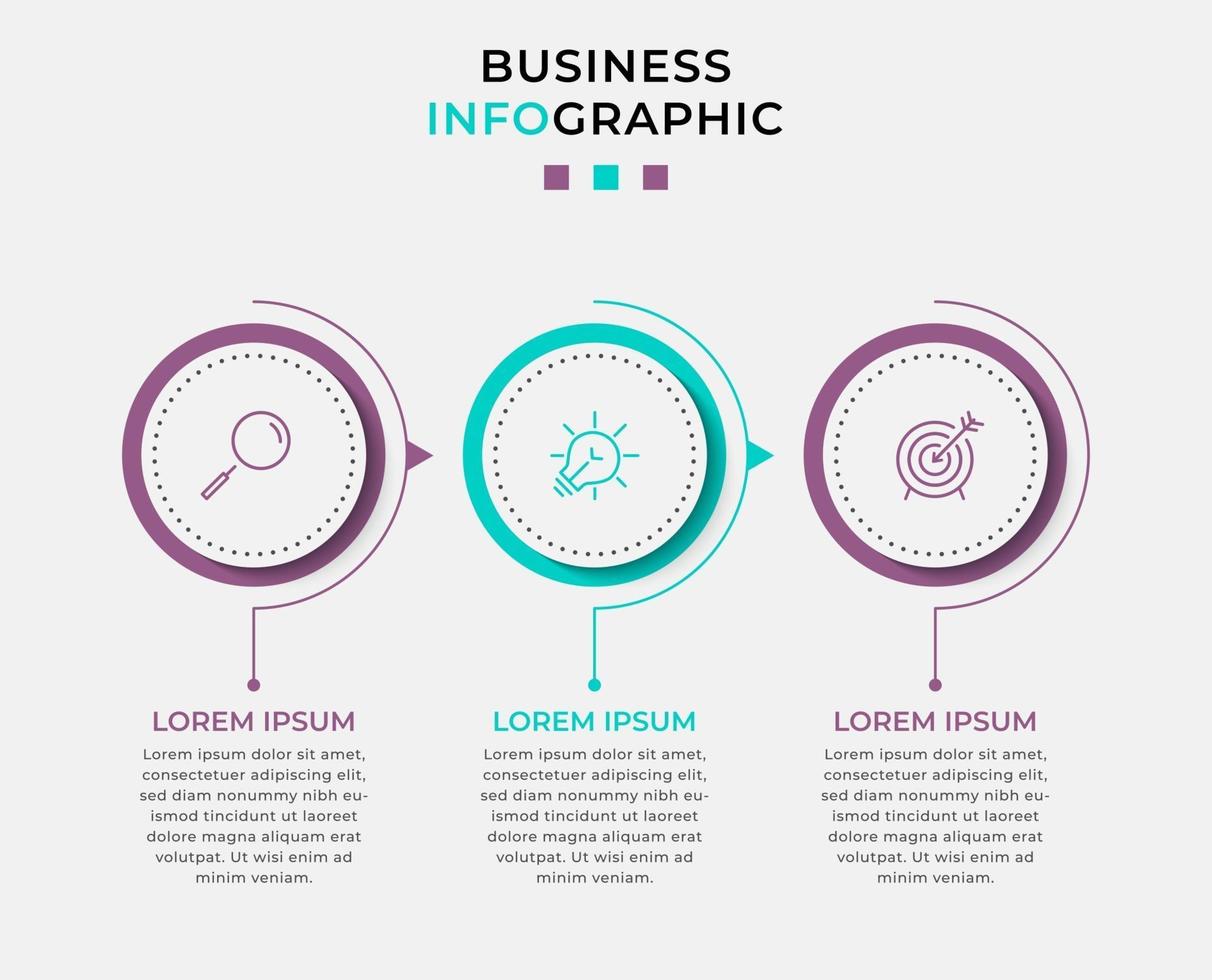 BUSINESS
INFOGRAPHIC

LOREM IPSUM

Lorem ipsum dolor sit amet, consectetuer adipiscing elit, sed diam nonummy nibh euismod tincidunt ut laoreet dolore magna aliquam erat volutpat. Ut wisi enim ad minim veniam.

LOREM IPSUM

Lorem ipsum dolor sit amet, consectetuer adipiscing elit, sed diam nonummy nibh euismod tincidunt ut laoreet dolore magna aliquam erat volutpat. Ut wisi enim ad minim veniam.

LOREM IPSUM

Lorem ipsum dolor sit amet, consectetuer adipiscing elit, sed diam nonummy nibh euismod tincidunt ut laoreet dolore magna aliquam erat volutpat. Ut wisi enim ad minim veniam.