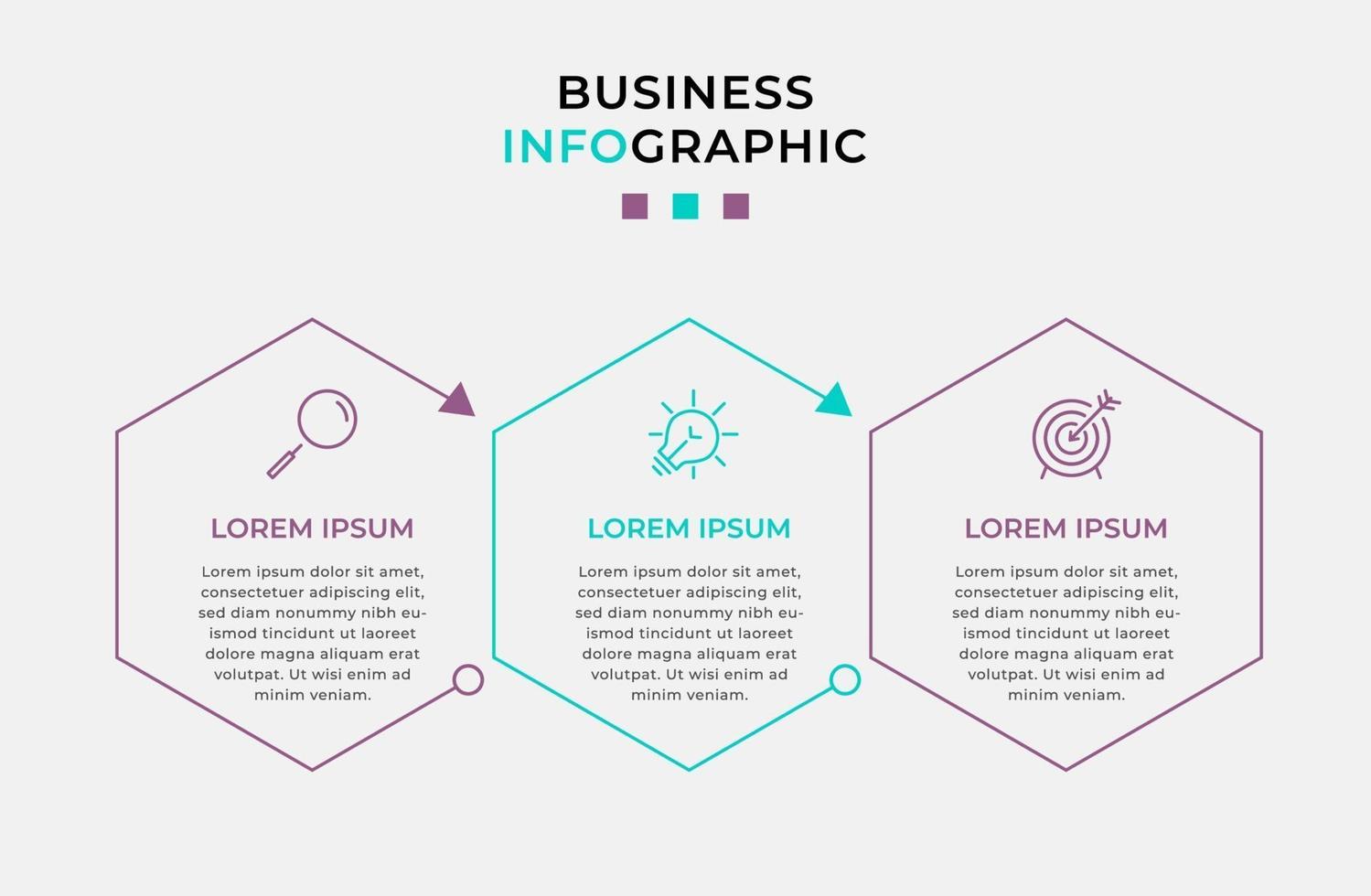 BUSINESS
INFOGRAPHIC

LOREM IPSUM

Lorem ipsum dolor sit amet, consectetuer adipiscing elit, sed diam nonummy nibh euismod tincidunt ut laoreet dolore magna aliquam erat volutpat. Ut wisi enim ad minim veniam.

LOREM IPSUM

Lorem ipsum dolor sit amet, consectetuer adipiscing elit, sed diam nonummy nibh euismod tincidunt ut laoreet dolore magna aliquam erat volutpat. Ut wisi enim ad minim veniam.

LOREM IPSUM

Lorem ipsum dolor sit amet, consectetuer adipiscing elit, sed diam nonummy nibh euismod tincidunt ut laoreet dolore magna aliquam erat volutpat. Ut wisi enim ad minim veniam.