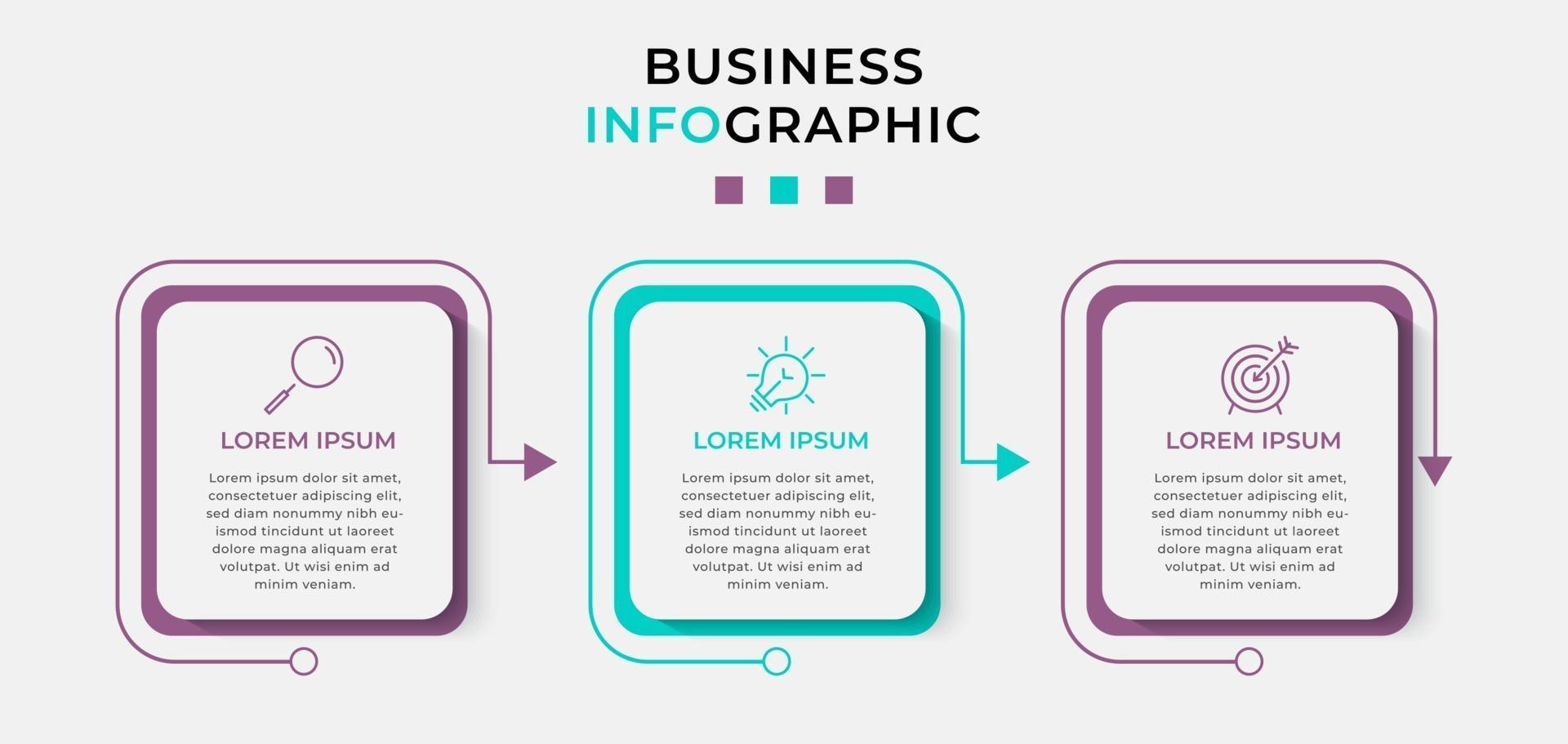 BUSINESS
INFOGRAPHIC

LOREM IPSUM

Lorem ipsum dolor sit amet, consectetuer adipiscing elit, sed diam nonummy nibh euismod tincidunt ut laoreet dolore magna aliquam erat volutpat. Ut wisi enim ad minim veniam.

LOREM IPSUM

Lorem ipsum dolor sit amet, consectetuer adipiscing elit, sed diam nonummy nibh euismod tincidunt ut laoreet dolore magna aliquam erat volutpat. Ut wisi enim ad minim veniam.

LOREM IPSUM

Lorem ipsum dolor sit amet, consectetuer adipiscing elit, sed diam nonummy nibh euismod tincidunt ut laoreet dolore magna aliquam erat volutpat. Ut wisi enim ad minim veniam.