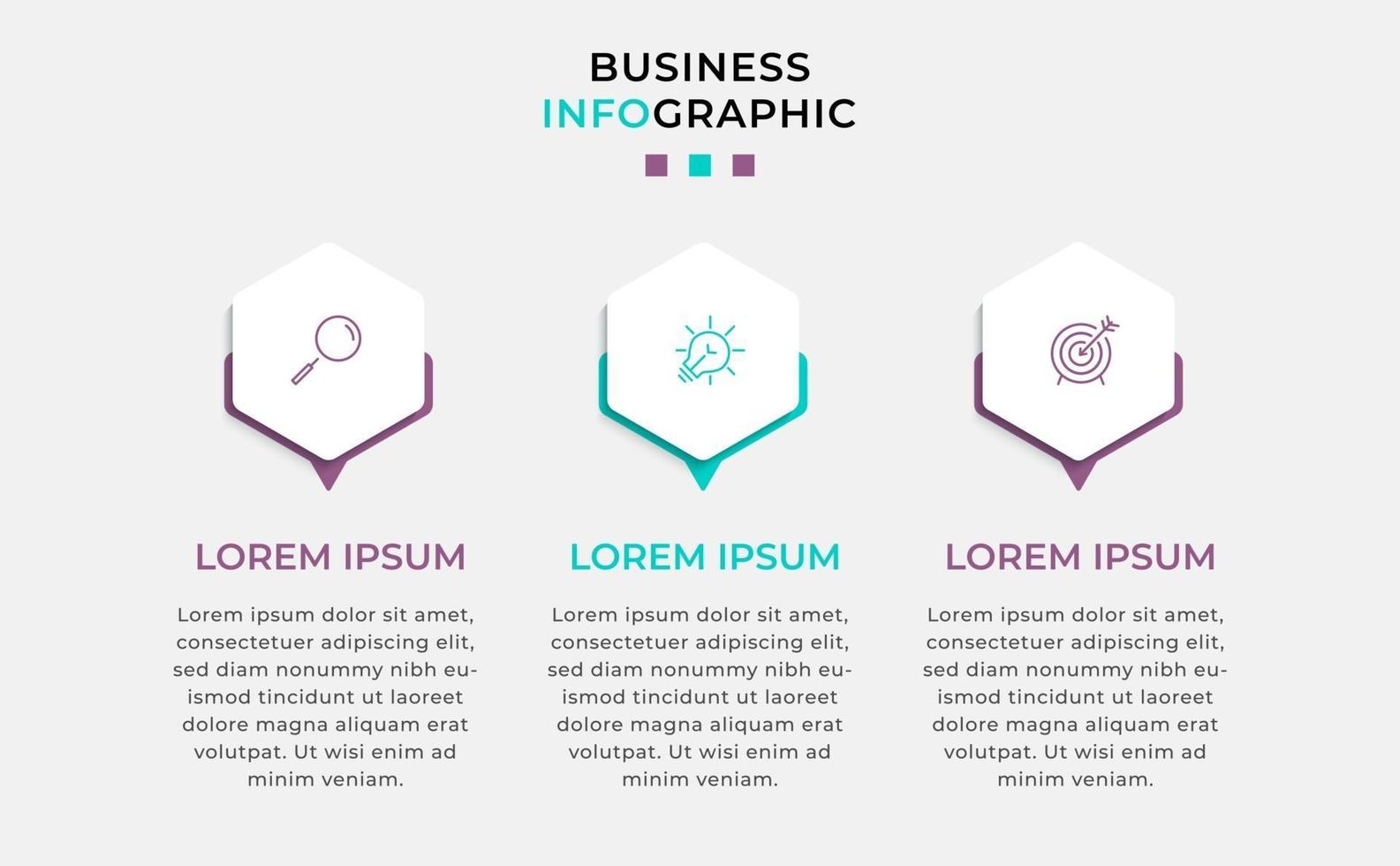 BUSINESS
INFOGRAPHIC

LOREM IPSUM

Lorem ipsum dolor sit amet, consectetuer adipiscing elit, sed diam nonummy nibh euismod tincidunt ut laoreet dolore magna aliquam erat volutpat. Ut wisi enim ad minim veniam.

LOREM IPSUM

Lorem ipsum dolor sit amet, consectetuer adipiscing elit, sed diam nonummy nibh euismod tincidunt ut laoreet dolore magna aliquam erat volutpat. Ut wisi enim ad minim veniam.

LOREM IPSUM

Lorem ipsum dolor sit amet, consectetuer adipiscing elit, sed diam nonummy nibh euismod tincidunt ut laoreet dolore magna aliquam erat volutpat. Ut wisi enim ad minim veniam.