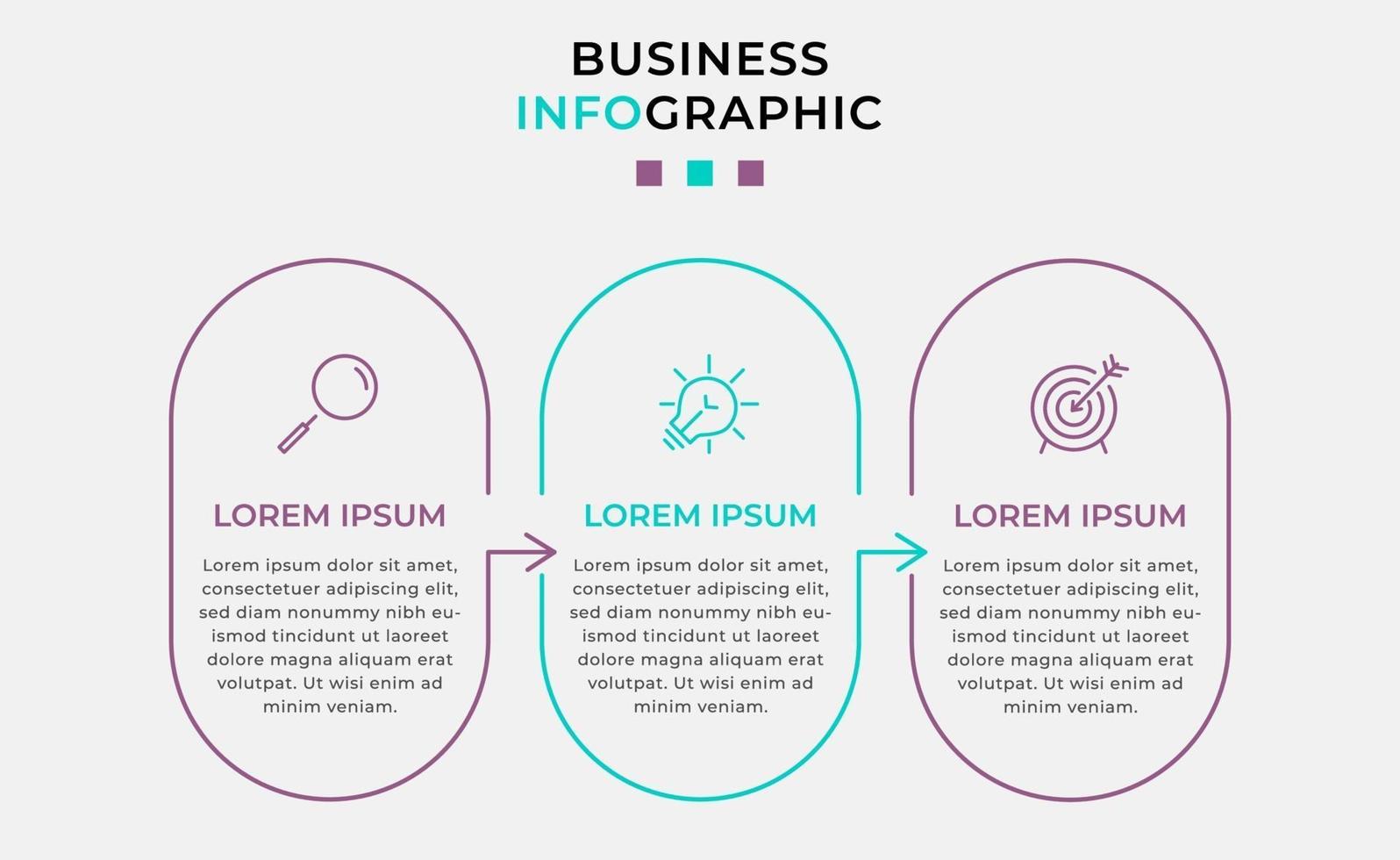 BUSINESS
INFOGRAPHIC

LOREM IPSUM

Lorem ipsum dolor sit amet, consectetuer adipiscing elit, sed diam nonummy nibh euismod tincidunt ut laoreet dolore magna aliquam erat volutpat. Ut wisi enim ad minim veniam.

LOREM IPSUM

Lorem ipsum dolor sit amet, consectetuer adipiscing elit, sed diam nonummy nibh euismod tincidunt ut laoreet dolore magna aliquam erat volutpat. Ut wisi enim ad minim veniam.

LOREM IPSUM

Lorem ipsum dolor sit amet, consectetuer adipiscing elit, sed diam nonummy nibh euismod tincidunt ut laoreet dolore magna aliquam erat volutpat. Ut wisi enim ad minim veniam.