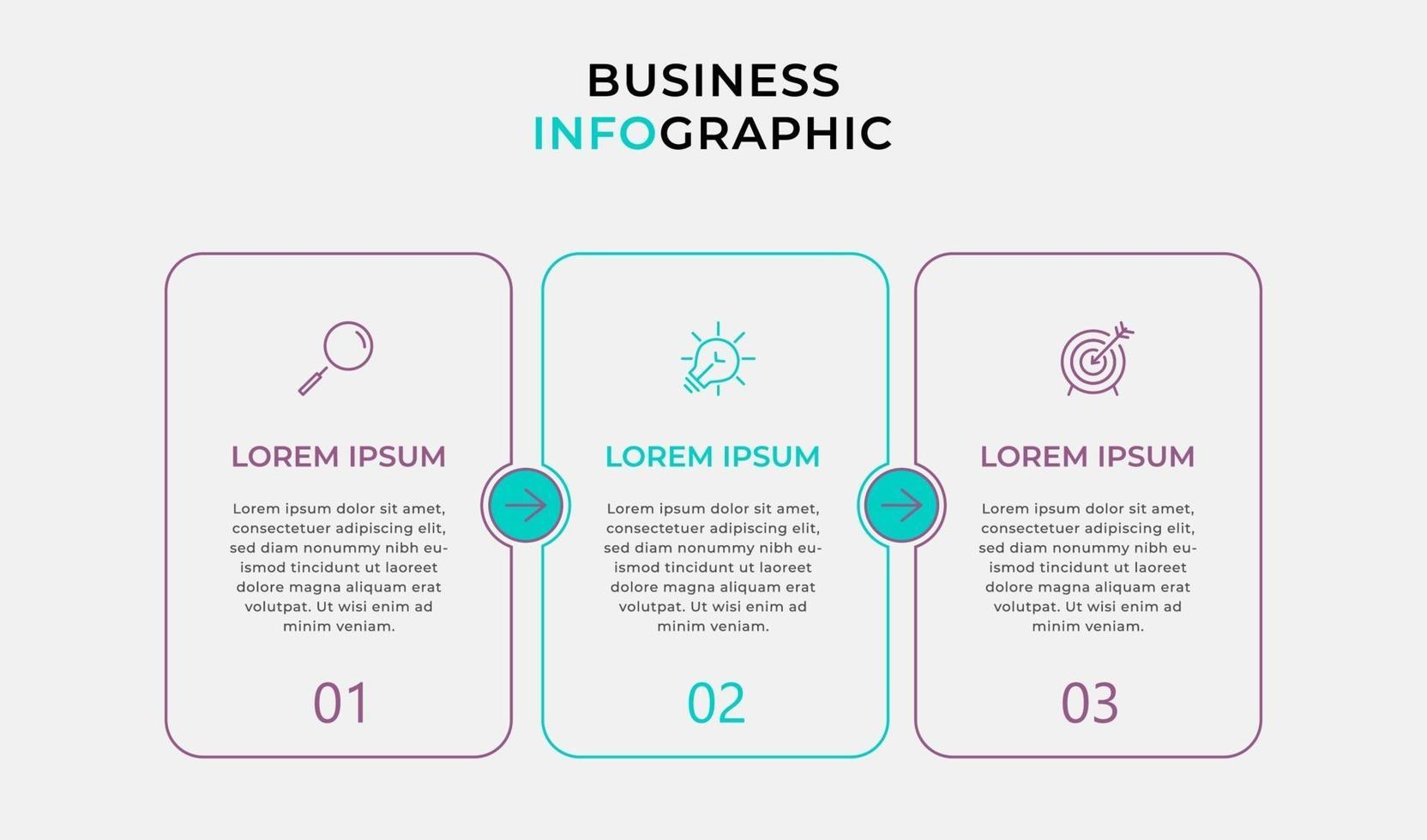 BUSINESS
INFOGRAPHIC

LOREM IPSUM

Lorem ipsum dolor sit amet, consectetuer adipiscing elit, sed diam nonummy nibh euismod tincidunt ut laoreet dolore magna aliquam erat volutpat. Ut wisi enim ad minim veniam.

01

LOREM IPSUM

Lorem ipsum dolor sit amet, consectetuer adipiscing elit, sed diam nonummy nibh euismod tincidunt ut laoreet dolore magna aliquam erat volutpat. Ut wisi enim ad minim veniam.

02

LOREM IPSUM

Lorem ipsum dolor sit amet, consectetuer adipiscing elit, sed diam nonummy nibh euismod tincidunt ut laoreet dolore magna aliquam erat volutpat. Ut wisi enim ad minim veniam.

03