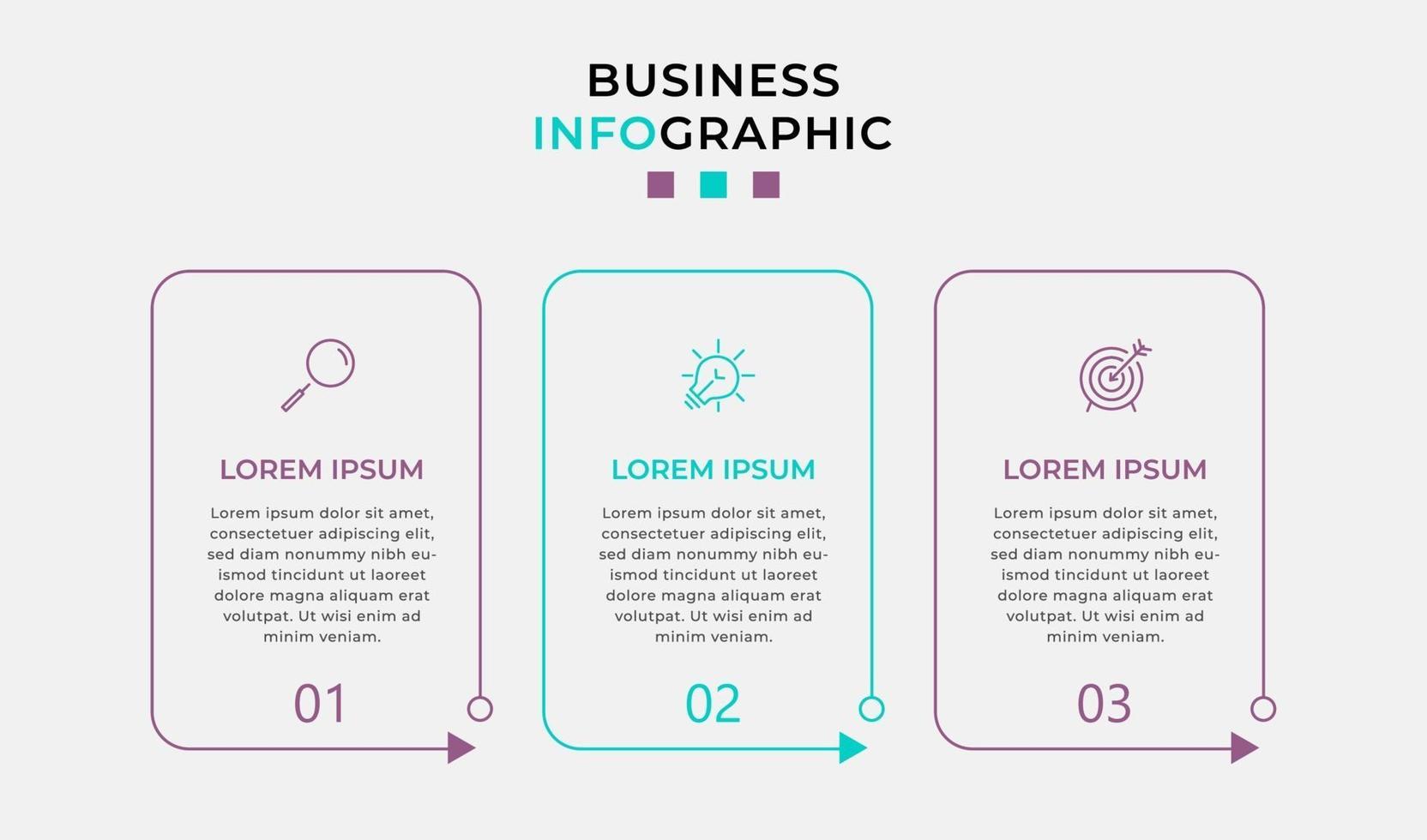 BUSINESS
INFOGRAPHIC

LOREM IPSUM

Lorem ipsum dolor sit amet, consectetuer adipiscing elit, sed diam nonummy nibh euismod tincidunt ut laoreet dolore magna aliquam erat volutpat. Ut wisi enim ad minim veniam.

01

LOREM IPSUM

Lorem ipsum dolor sit amet, consectetuer adipiscing elit, sed diam nonummy nibh euismod tincidunt ut laoreet dolore magna aliquam erat volutpat. Ut wisi enim ad minim veniam.

02

LOREM IPSUM

Lorem ipsum dolor sit amet, consectetuer adipiscing elit, sed diam nonummy nibh euismod tincidunt ut laoreet dolore magna aliquam erat volutpat. Ut wisi enim ad minim veniam.

03