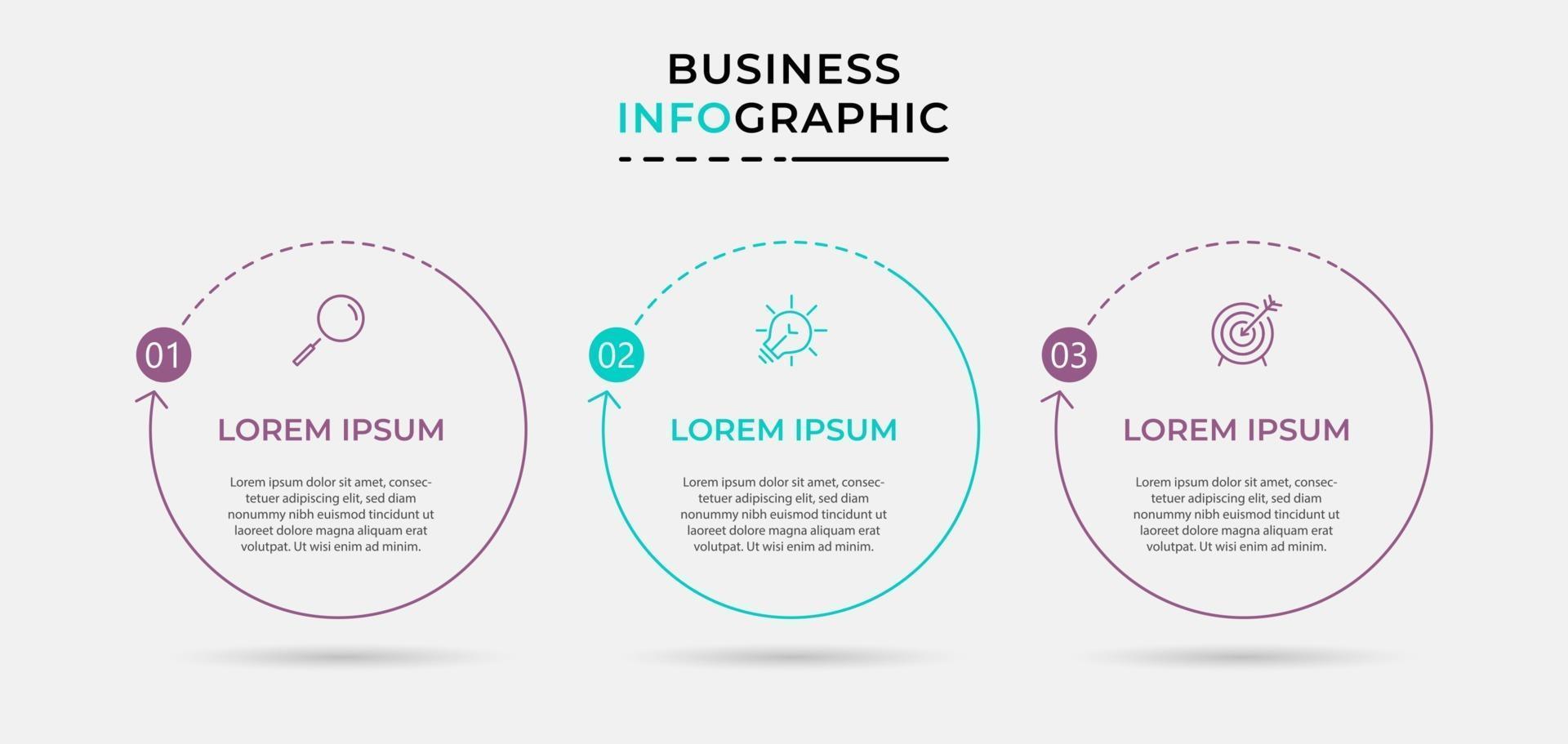 BUSINESS
INFOGRAPHIC

01

LOREM IPSUM

Lorem ipsum dolor sit amet, consectetuer adipiscing elit, sed diam nonummy nibh euismod tincidunt ut laoreet dolore magna aliquam erat volutpat. Ut wisi enim ad minim.

02

LOREM IPSUM

Lorem ipsum dolor sit amet, consectetuer adipiscing elit, sed diam nonummy nibh euismod tincidunt ut laoreet dolore magna aliquam erat volutpat. Ut wisi enim ad minim.

03

LOREM IPSUM

Lorem ipsum dolor sit amet, consectetuer adipiscing elit, sed diam nonummy nibh euismod tincidunt ut laoreet dolore magna aliquam erat volutpat. Ut wisi enim ad minim.