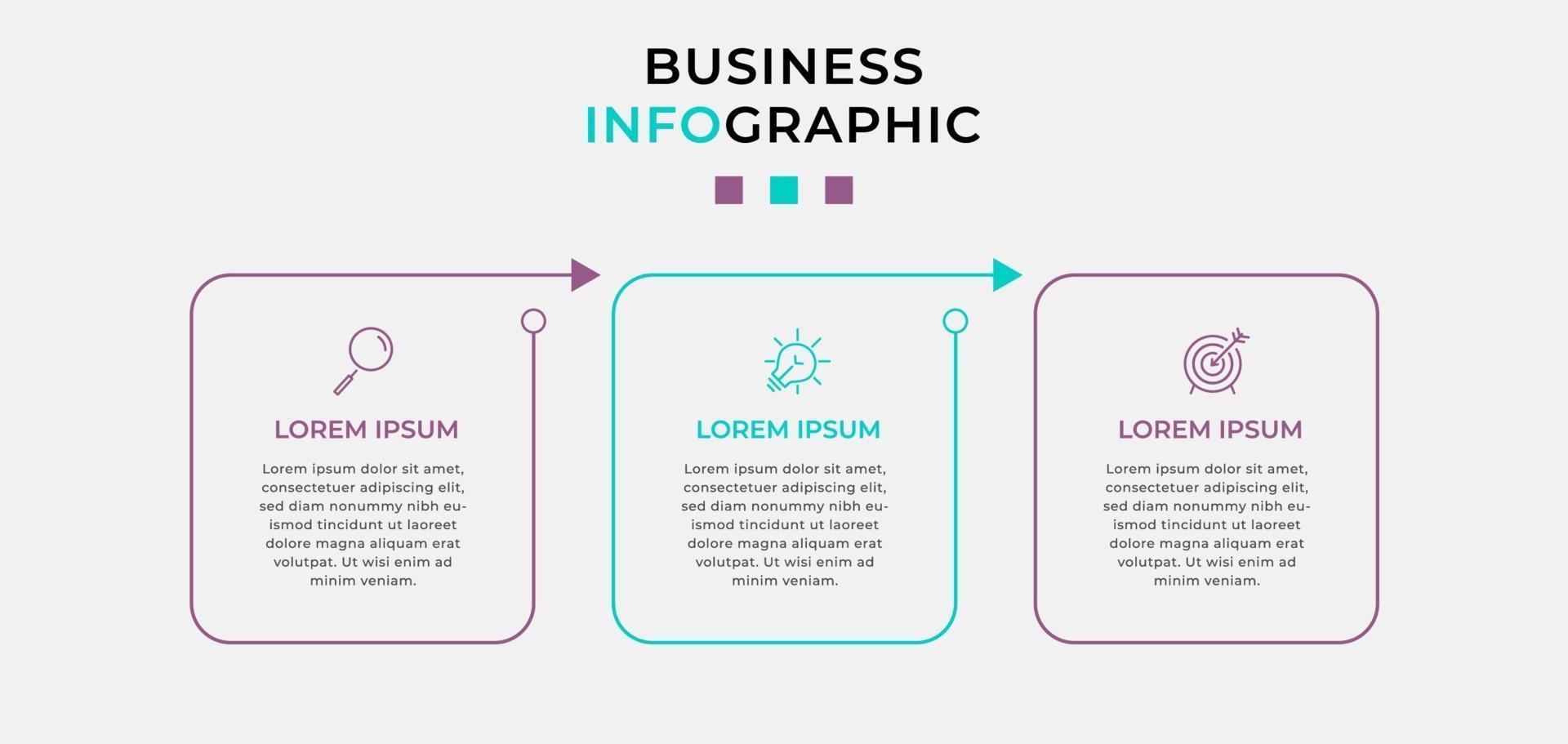 BUSINESS
INFOGRAPHIC

LOREM IPSUM

Lorem ipsum dolor sit amet, consectetuer adipiscing elit, sed diam nonummy nibh euismod tincidunt ut laoreet dolore magna aliquam erat volutpat. Ut wisi enim ad minim veniam.

LOREM IPSUM

Lorem ipsum dolor sit amet, consectetuer adipiscing elit, sed diam nonummy nibh euismod tincidunt ut laoreet dolore magna aliquam erat volutpat. Ut wisi enim ad minim veniam.

LOREM IPSUM

Lorem ipsum dolor sit amet, consectetuer adipiscing elit, sed diam nonummy nibh euismod tincidunt ut laoreet dolore magna aliquam erat volutpat. Ut wisi enim ad minim veniam.