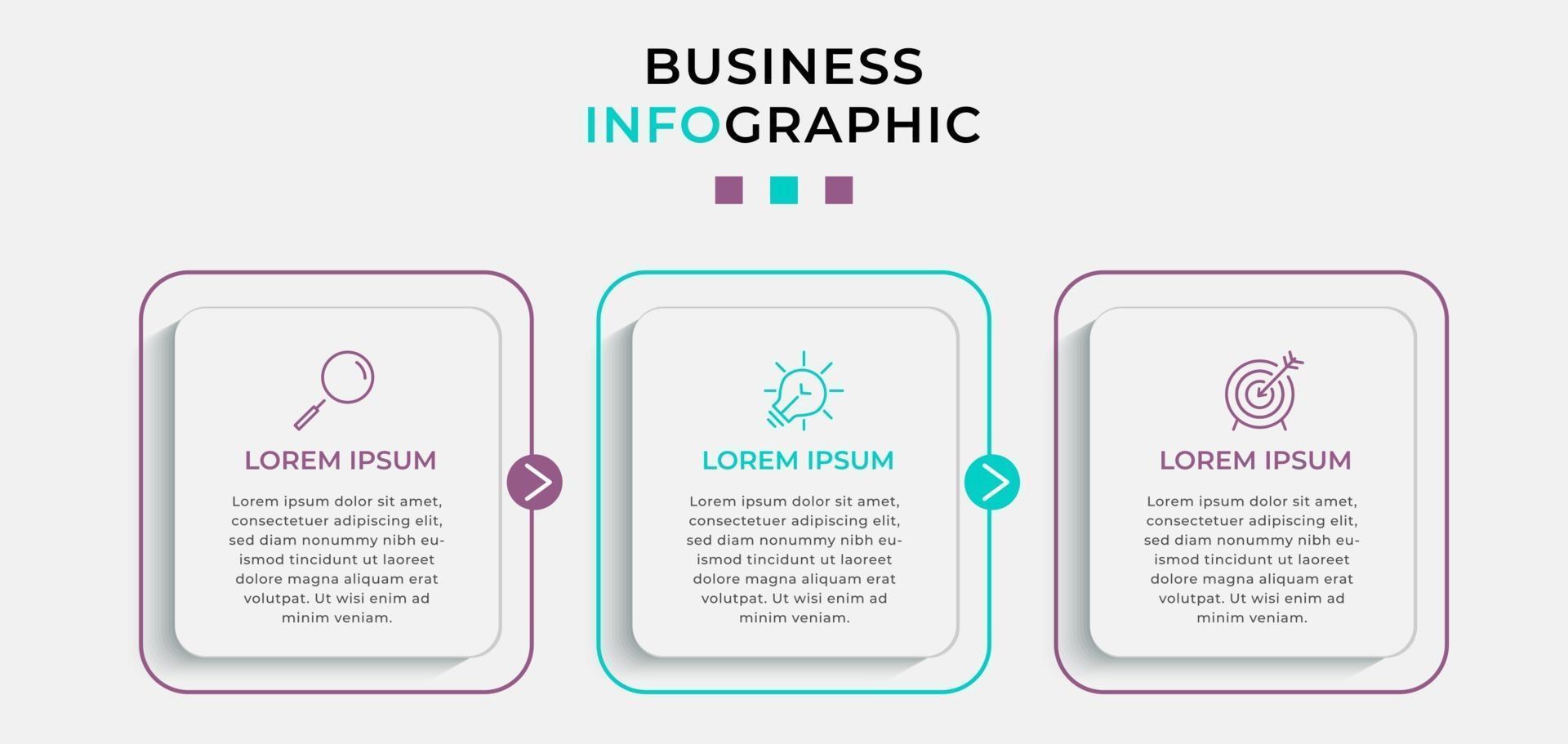 BUSINESS
INFOGRAPHIC

LOREM IPSUM

Lorem ipsum dolor sit amet, consectetuer adipiscing elit, sed diam nonummy nibh euismod tincidunt ut laoreet dolore magna aliquam erat volutpat. Ut wisi enim ad minim veniam.

LOREM IPSUM

Lorem ipsum dolor sit amet, consectetuer adipiscing elit, sed diam nonummy nibh euismod tincidunt ut laoreet dolore magna aliquam erat volutpat. Ut wisi enim ad minim veniam.

LOREM IPSUM

Lorem ipsum dolor sit amet, consectetuer adipiscing elit, sed diam nonummy nibh euismod tincidunt ut laoreet dolore magna aliquam erat volutpat. Ut wisi enim ad minim veniam.