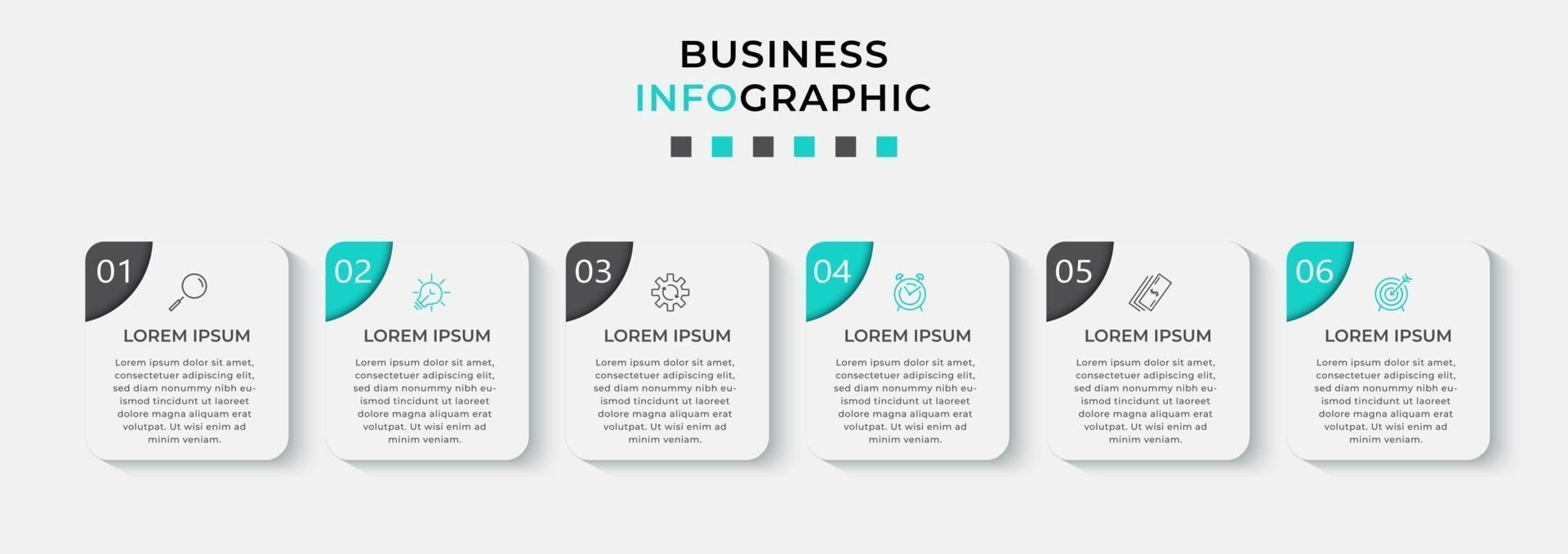 BUSINESS
INFOGRAPHIC

01

LOREM IPSUM

Lorem ipsum dolor sit amet, consectetuer adipiscing elit, sed diam nonummy nibh euismod tincidunt ut laoreet dolore magna aliquam erat volutpat. Ut wisi enim ad minim veniam.

02

LOREM IPSUM

Lorem ipsum dolor sit amet, consectetuer adipiscing elit, sed diam nonummy nibh euismod tincidunt ut laoreet dolore magna aliquam erat volutpat. Ut wisi enim ad minim veniam.

03

LOREM IPSUM

Lorem ipsum dolor sit amet, consectetuer adipiscing elit, sed diam nonummy nibh euismod tincidunt ut laoreet dolore magna aliquam erat volutpat. Ut wisi enim ad minim veniam.

04

LOREM IPSUM

Lorem ipsum dolor sit amet, consectetuer adipiscing elit, sed diam nonummy nibh euismod tincidunt ut laoreet dolore magna aliquam erat volutpat. Ut wisi enim ad minim veniam.

05

LOREM IPSUM

Lorem ipsum dolor sit amet, consectetuer adipiscing elit, sed diam nonummy nibh euismod tincidunt ut laoreet dolore magna aliquam erat volutpat. Ut wisi enim ad minim veniam.

06

LOREM IPSUM

Lorem ipsum dolor sit amet, consectetuer adipiscing elit, sed diam nonummy nibh euismod tincidunt ut laoreet dolore magna aliquam erat volutpat. Ut wisi enim ad minim veniam.